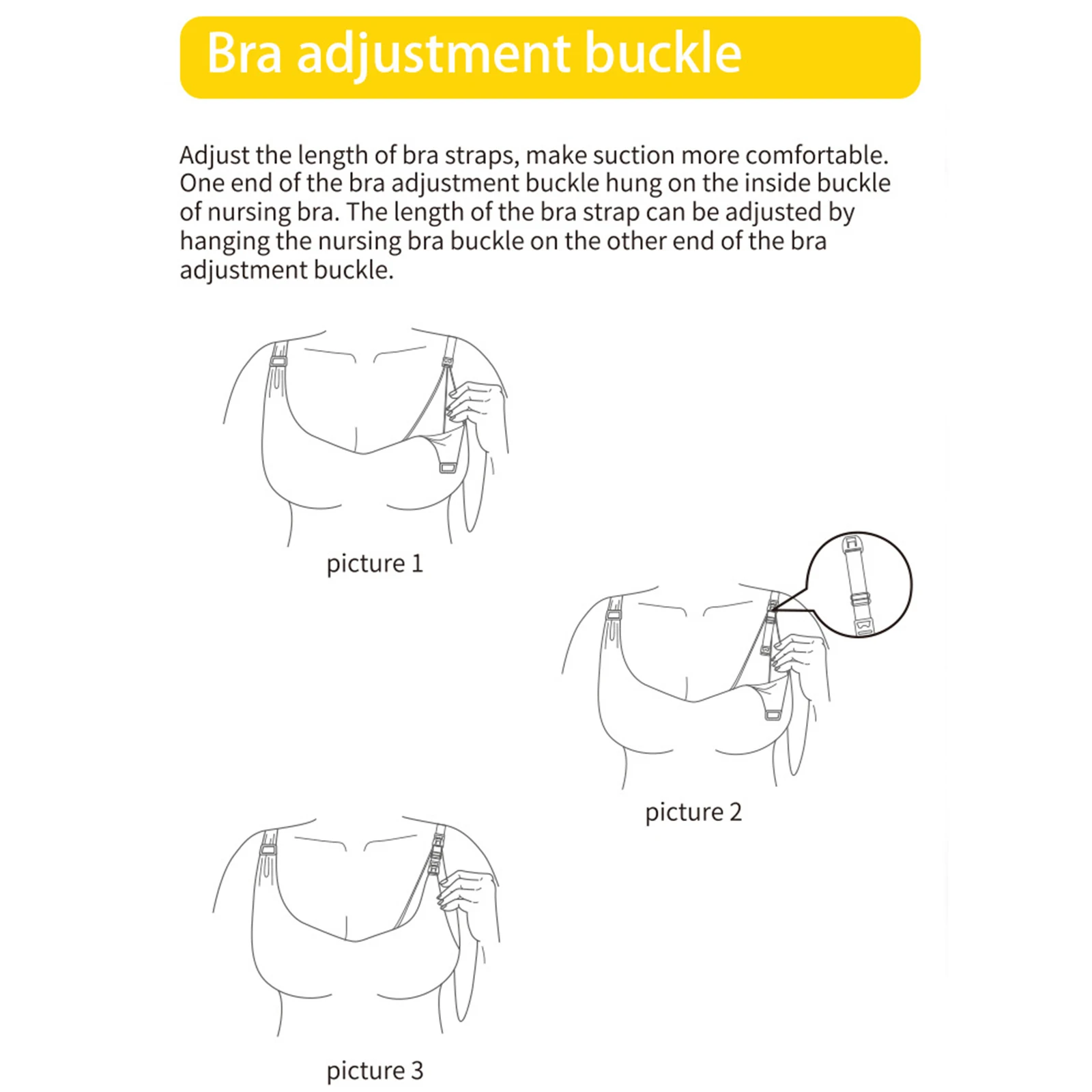 Bra adjustment buckle

Adjust the length of bra straps, make suction more comfortable. One end of the bra adjustment buckle hung on the inside buckle of nursing bra. The length of the bra strap can be adjusted by hanging the nursing bra buckle on the other end of the bra adjustment buckle.

picture 1

picture 2

picture 3