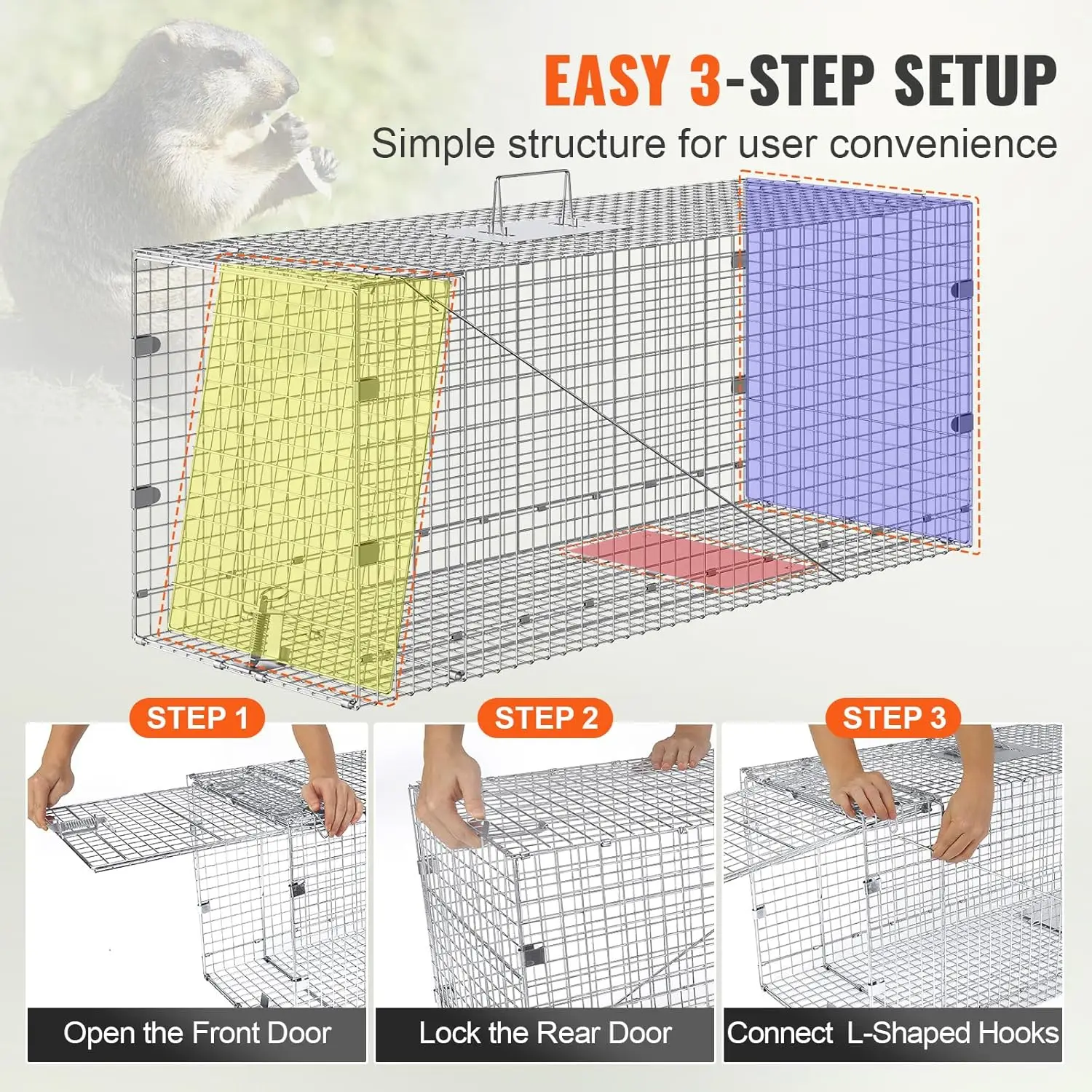 EASY 3-STEP SETUP

Simple structure for user convenience

STEP 1

Open the Front Door

STEP 2

Lock the Rear Door

STEP 3

Connect L-Shaped Hooks