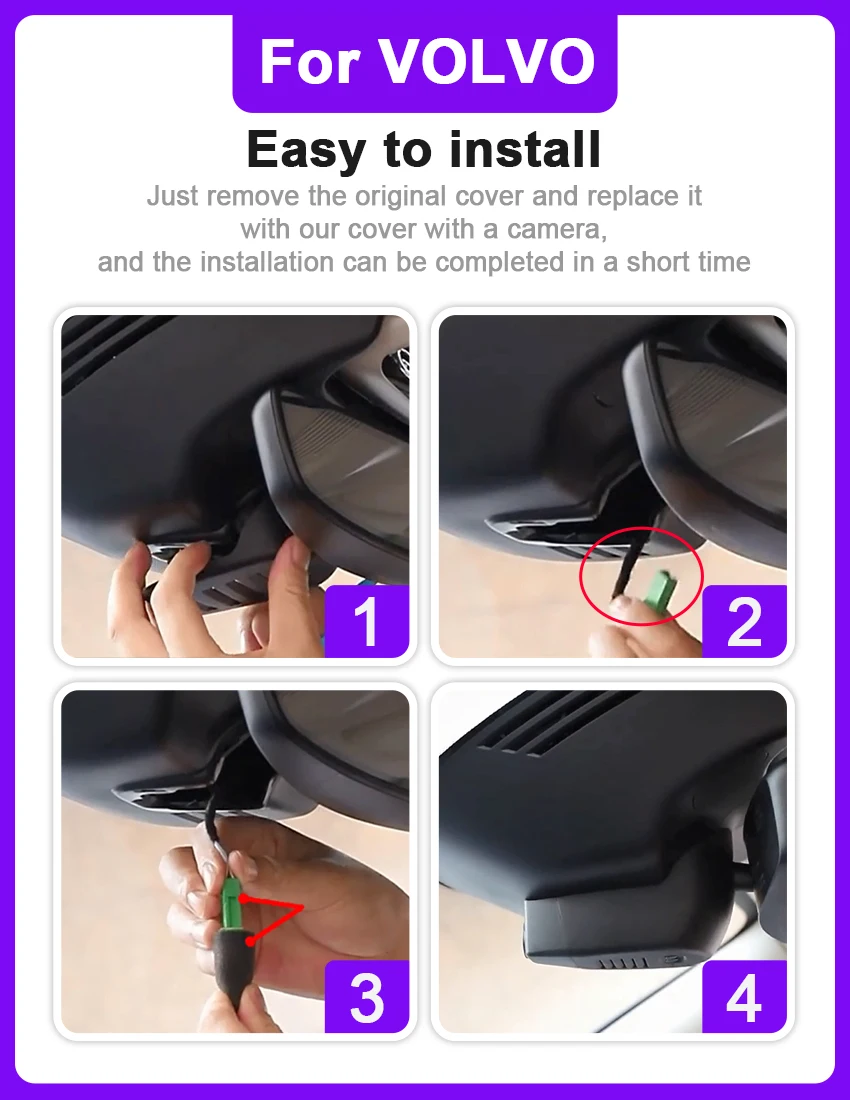 For VOLVO

Easy to install

Just remove the original cover and replace it with our cover with a camera, and the installation can be completed in a short time

1

2

3

4