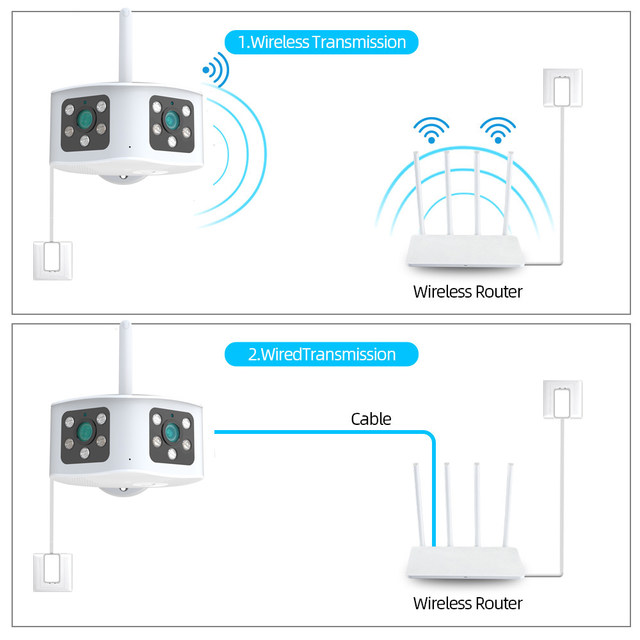 1.Wireless Transmission

Wireless Router

2.WiredTransmission

Cable

Wireless Router