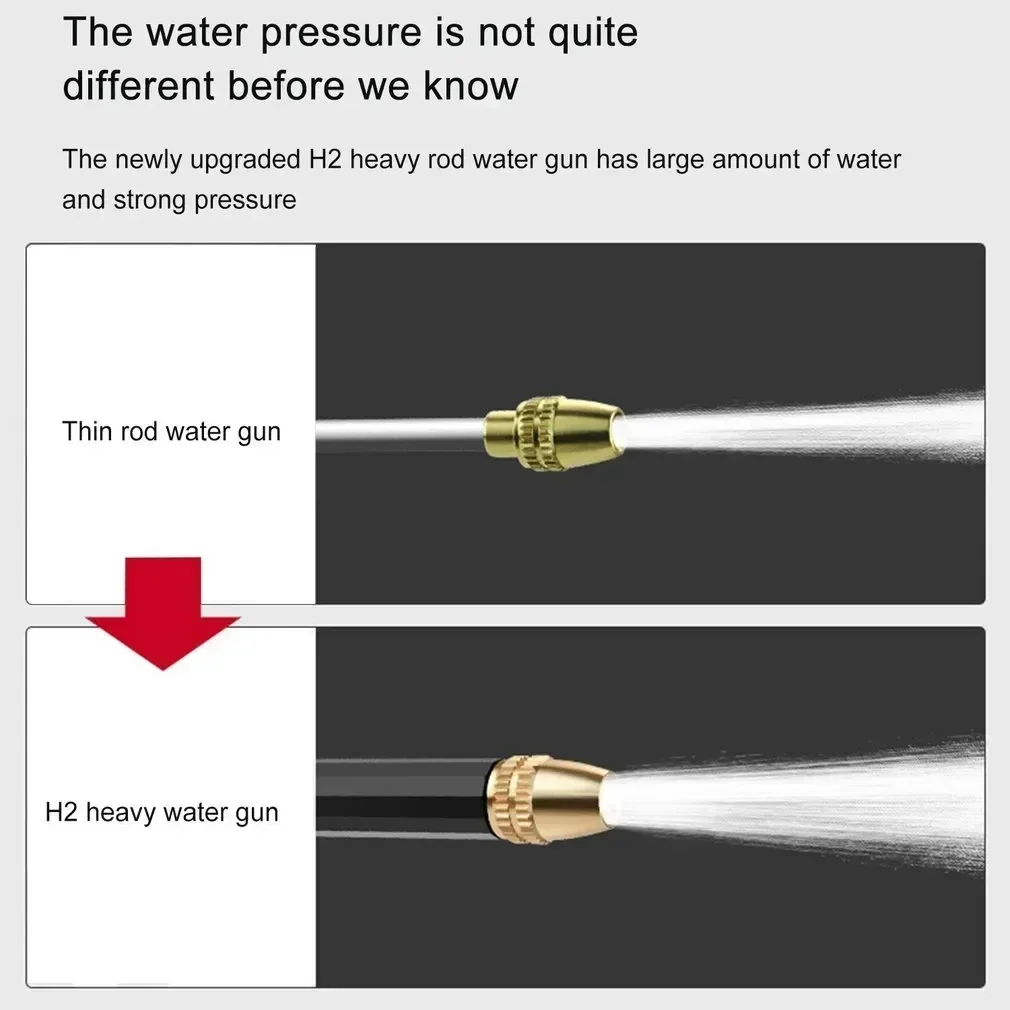 The water pressure is not quite different before we know

The newly upgraded H2 heavy rod water gun has large amount of water and strong pressure

Thin rod water gun

H2 heavy water gun