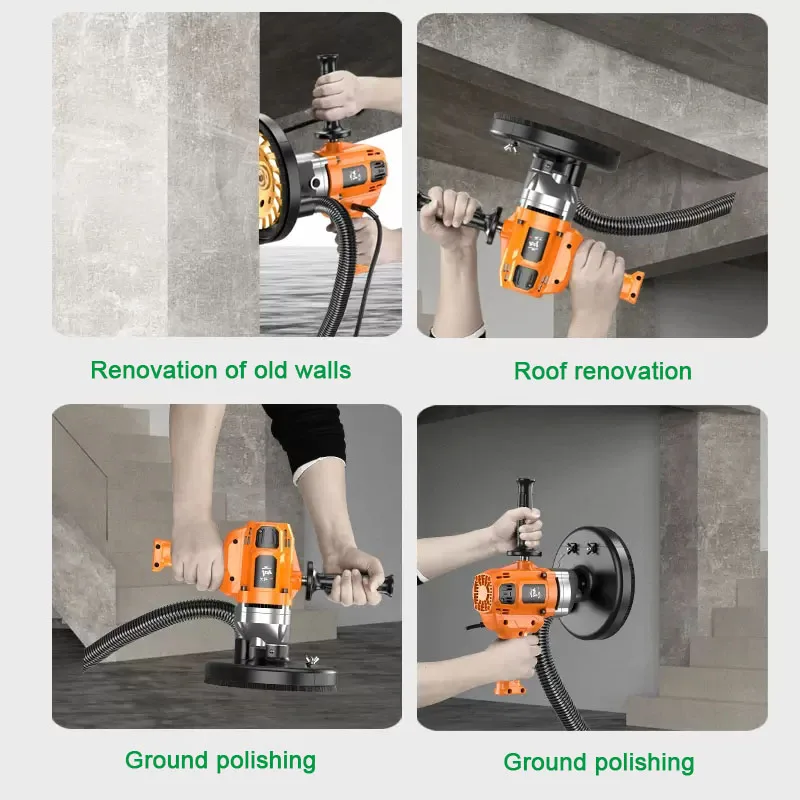 Renovation of old walls

Roof renovation

Ground polishing

Ground polishing