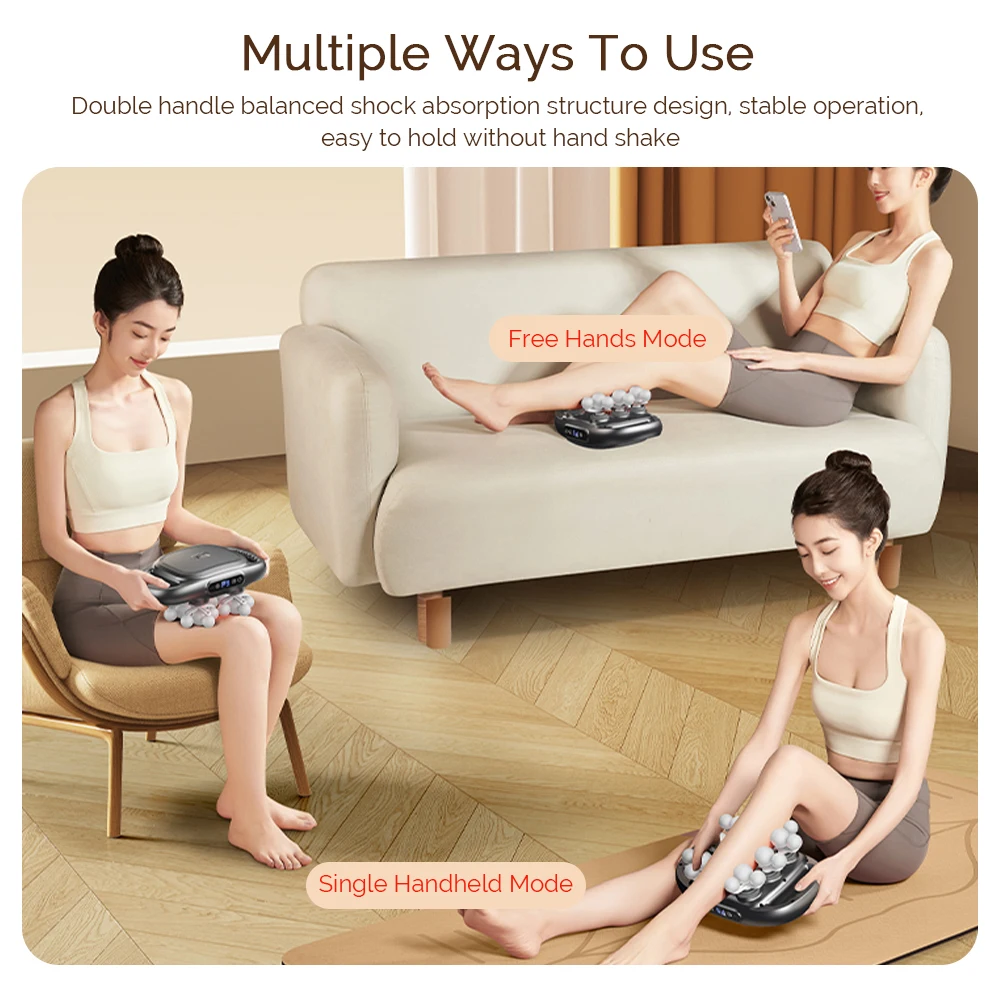 Multiple Ways To Use

Double handle balanced shock absorption structure design, stable operation, easy to hold without hand shake

Free Hands Mode

Single Handheld Mode