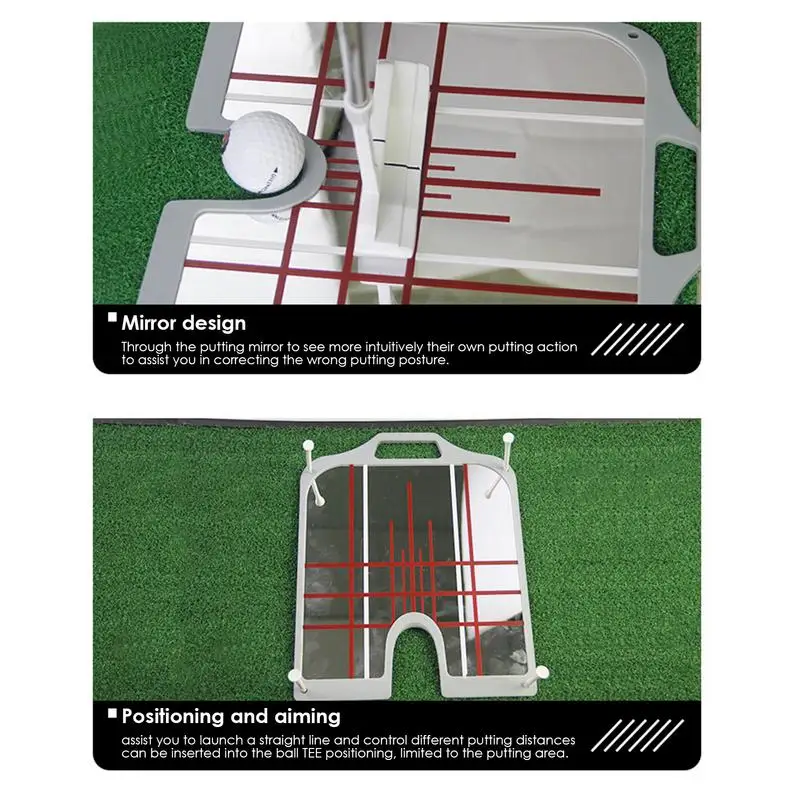 Mirror design

Through the putting mirror to see more intuitively their own putting action to assist you in correcting the wrong putting posture.

Positioning and aiming

assist you to launch a straight line and control different putting distances can be inserted into the ball TEE positioning, limited to the putting area.