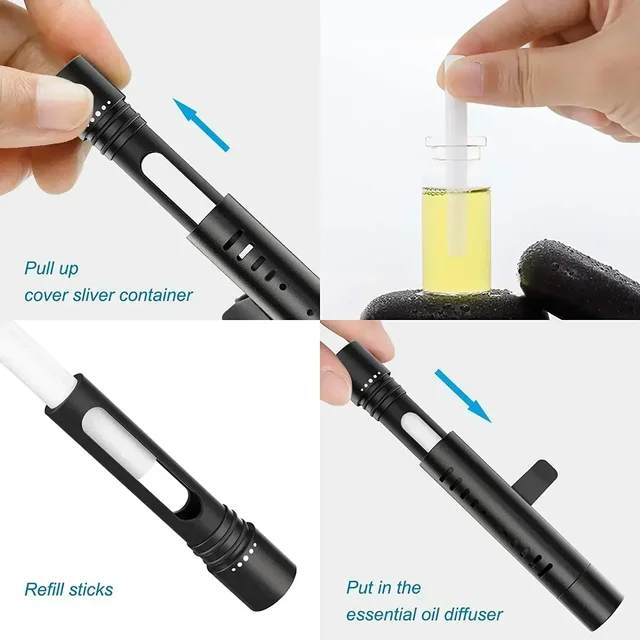 Pull up
cover sliver container

Refill sticks

Put in the
essential oil diffuser