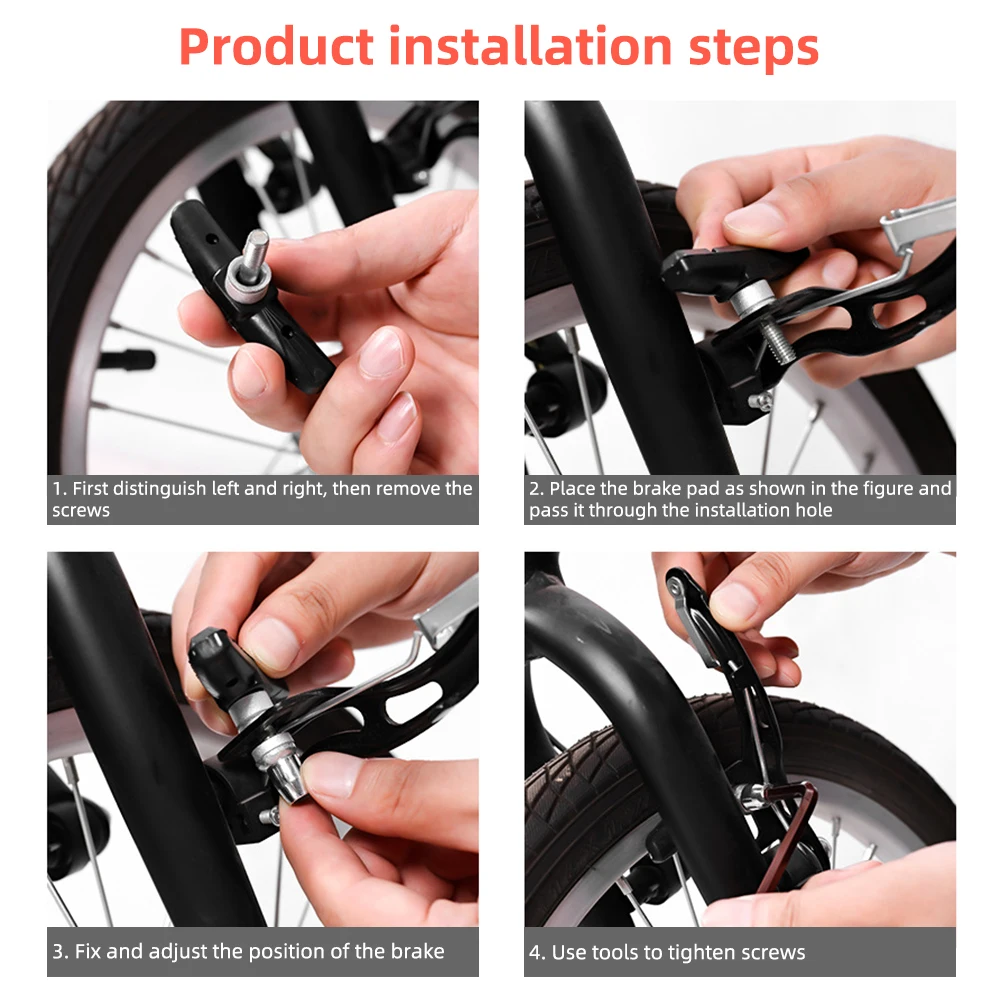 Product installation steps

1. First distinguish left and right, then remove the screws

2. Place the brake pad as shown in the figure and pass it through the installation hole

3. Fix and adjust the position of the brake

4. Use tools to tighten screws