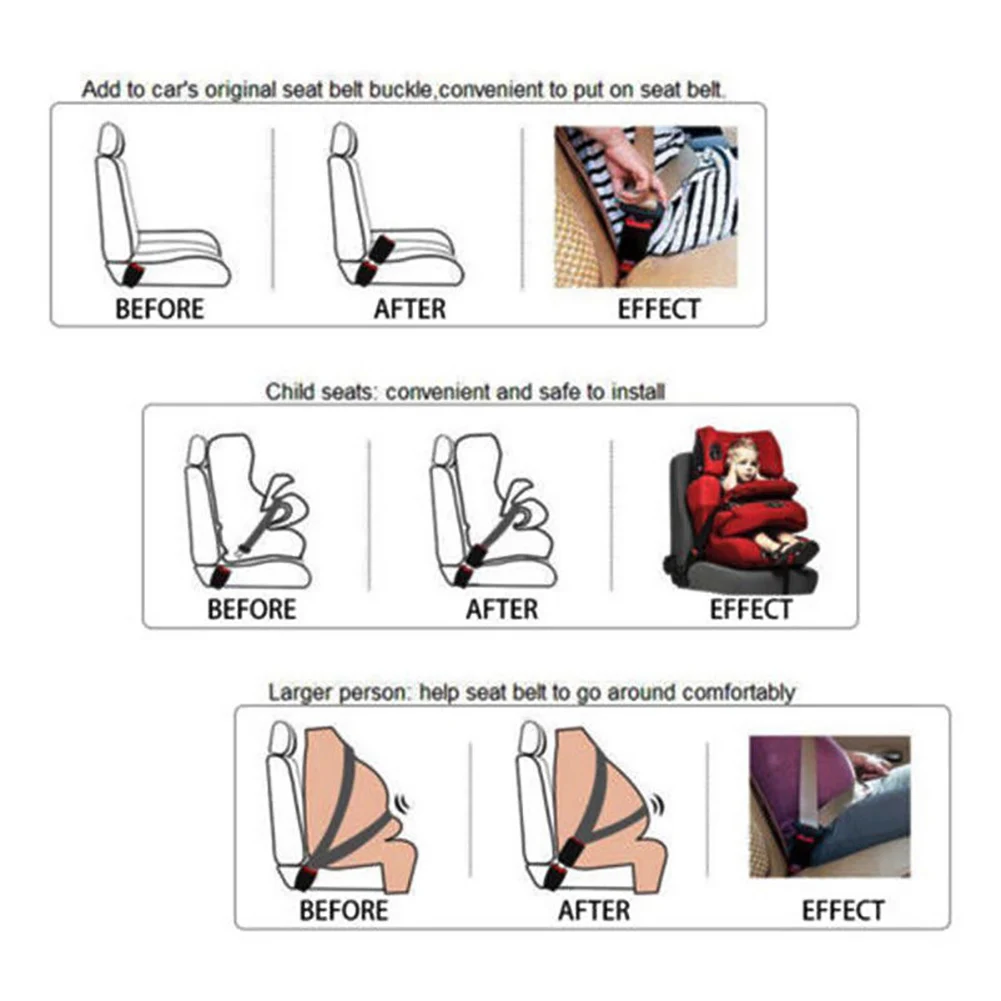 Add to car's original seat belt buckle,convenient to put on seat belt.

BEFORE

AFTER

EFFECT

Child seats: convenient and safe to install

BEFORE

AFTER

EFFECT

Larger person: help seat belt to go around comfortably

BEFORE

AFTER

EFFECT