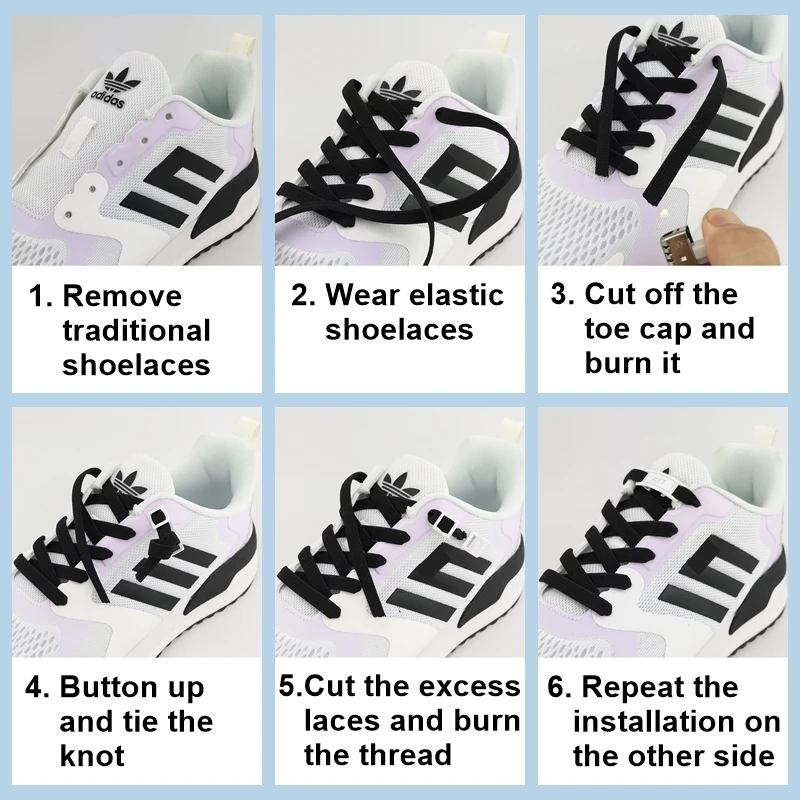 adidas

1. Remove traditional shoelaces

2. Wear elastic shoelaces

3. Cut off the toe cap and burn it

4. Button up and tie the knot

5.Cut the excess laces and burn the thread

6. Repeat the installation on the other side