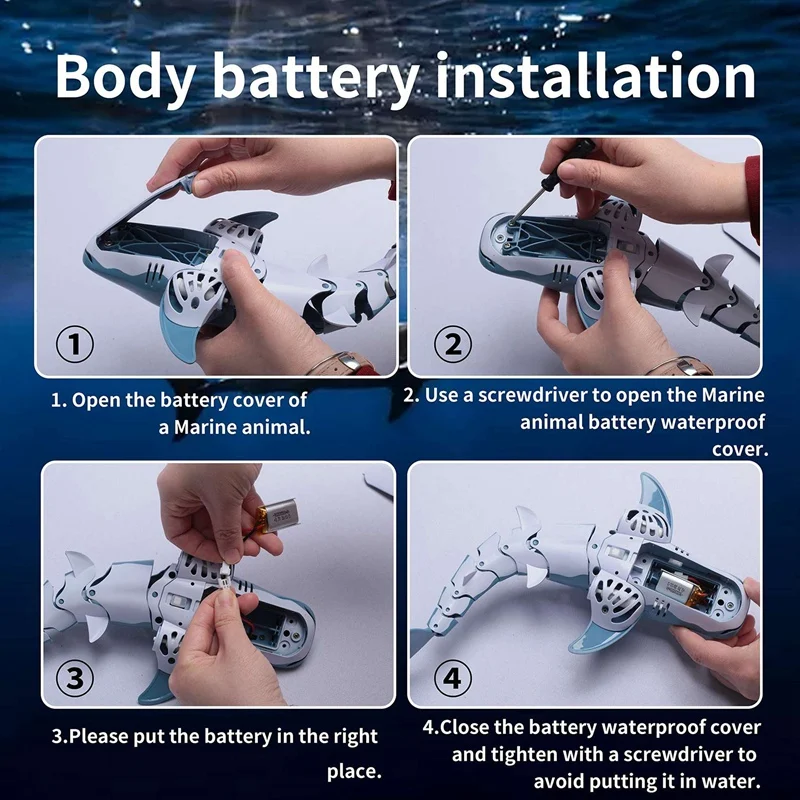 Body battery installation

①

1. Open the battery cover of a Marine animal.

②

2. Use a screwdriver to open the Marine animal battery waterproof cover.

③

3.Please put the battery in the right place.

④

4.Close the battery waterproof cover and tighten with a screwdriver to avoid putting it in water.