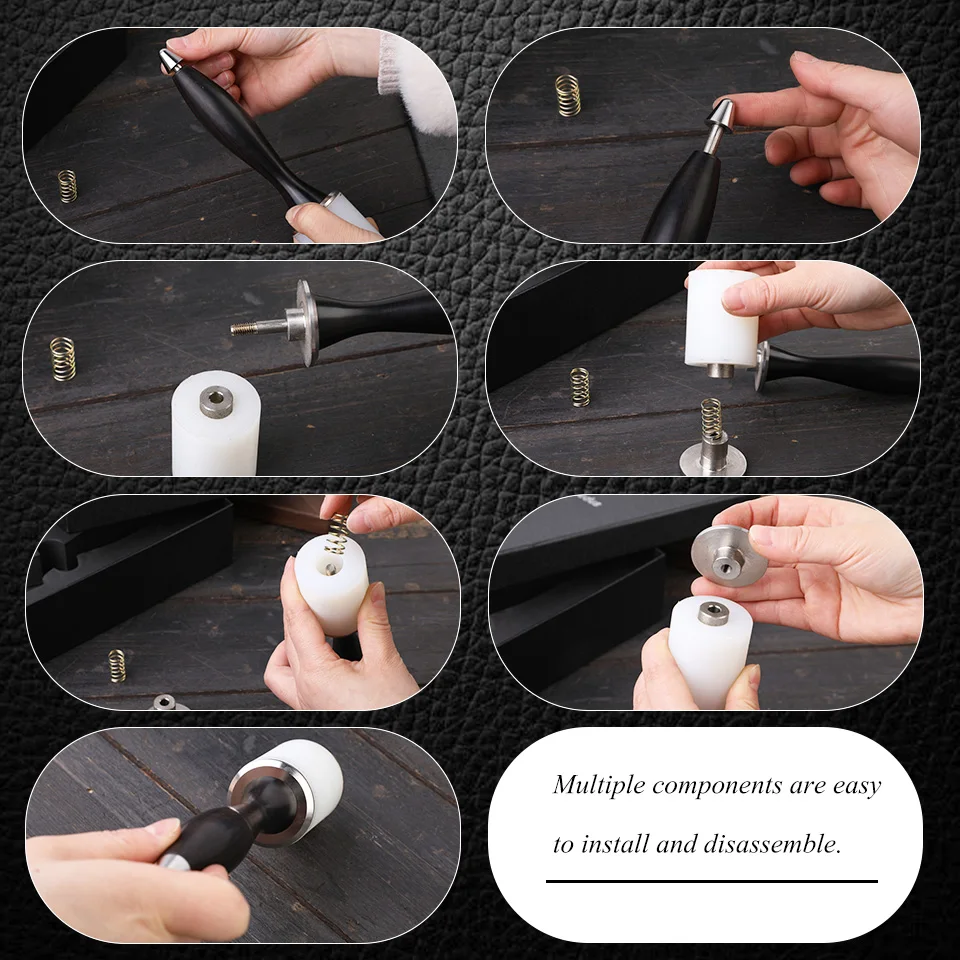 Multiple components are easy to install and disassemble.