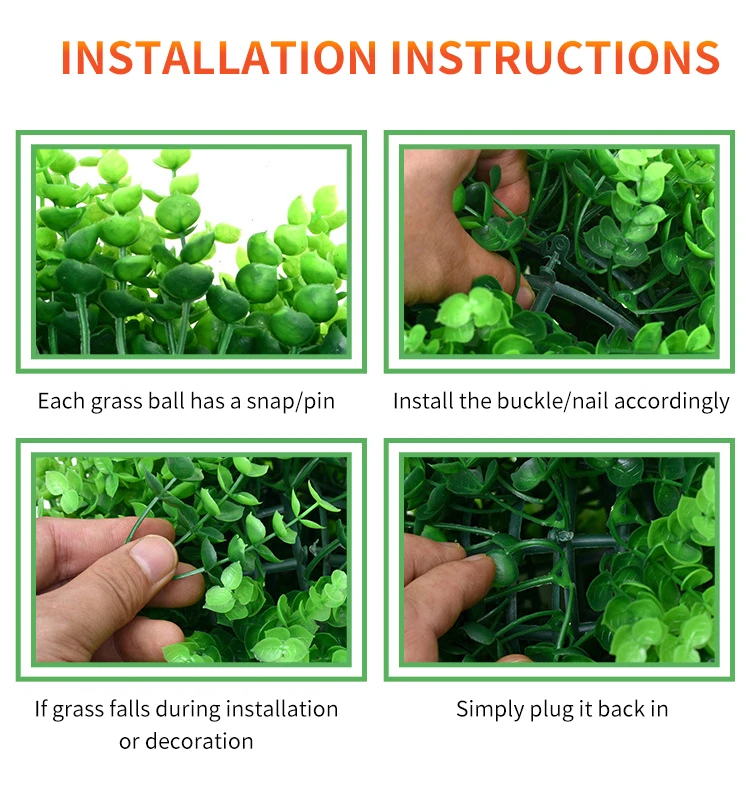 INSTALLATION INSTRUCTIONS

Each grass ball has a snap/pin

Install the buckle/nail accordingly

If grass falls during installation or decoration

Simply plug it back in