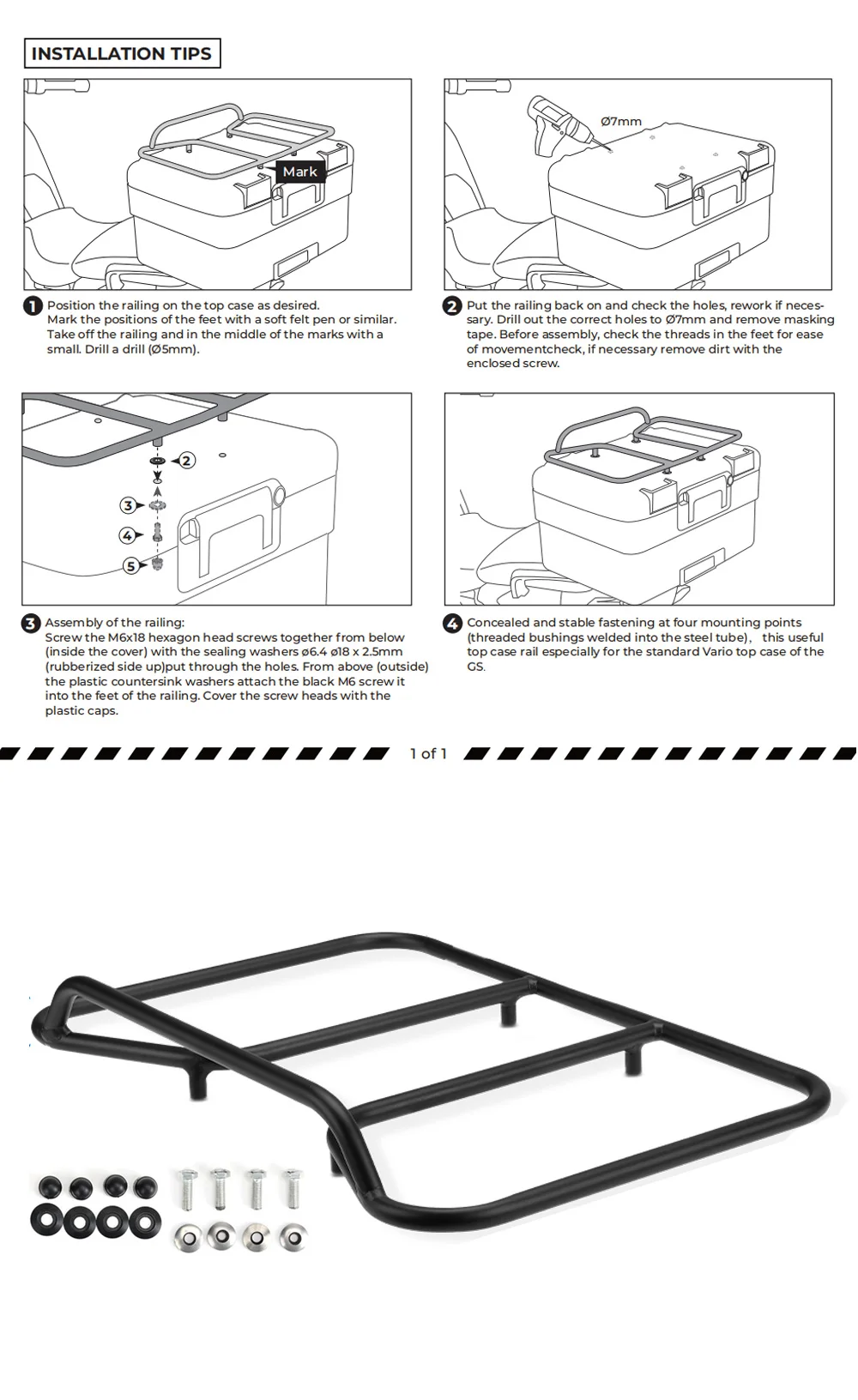 INSTALLATION TIPS

Mark

Ø7mm

1 Position the railing on the top case as desired.
Mark the positions of the feet with a soft felt pen or similar. Take off the railing and in the middle of the marks with a small. Drill a drill (Ø5mm).

2 Put the railing back on and check the holes, rework if necessary. Drill out the correct holes to Ø7mm and remove masking tape. Before assembly, check the threads in the feet for ease of movementcheck, if necessary remove dirt with the enclosed screw.

2

3

4

5

3 Assembly of the railing:
Screw the M6x18 hexagon head screws together from below (inside the cover) with the sealing washers ø6.4 ø18 x 2.5mm (rubberized side up)put through the holes. From above (outside) the plastic countersink washers attach the black M6 screw it into the feet of the railing. Cover the screw heads with the plastic caps.

4 Concealed and stable fastening at four mounting points (threaded bushings welded into the steel tube)， this useful top case rail especially for the standard Vario top case of the GS.

1 of 1