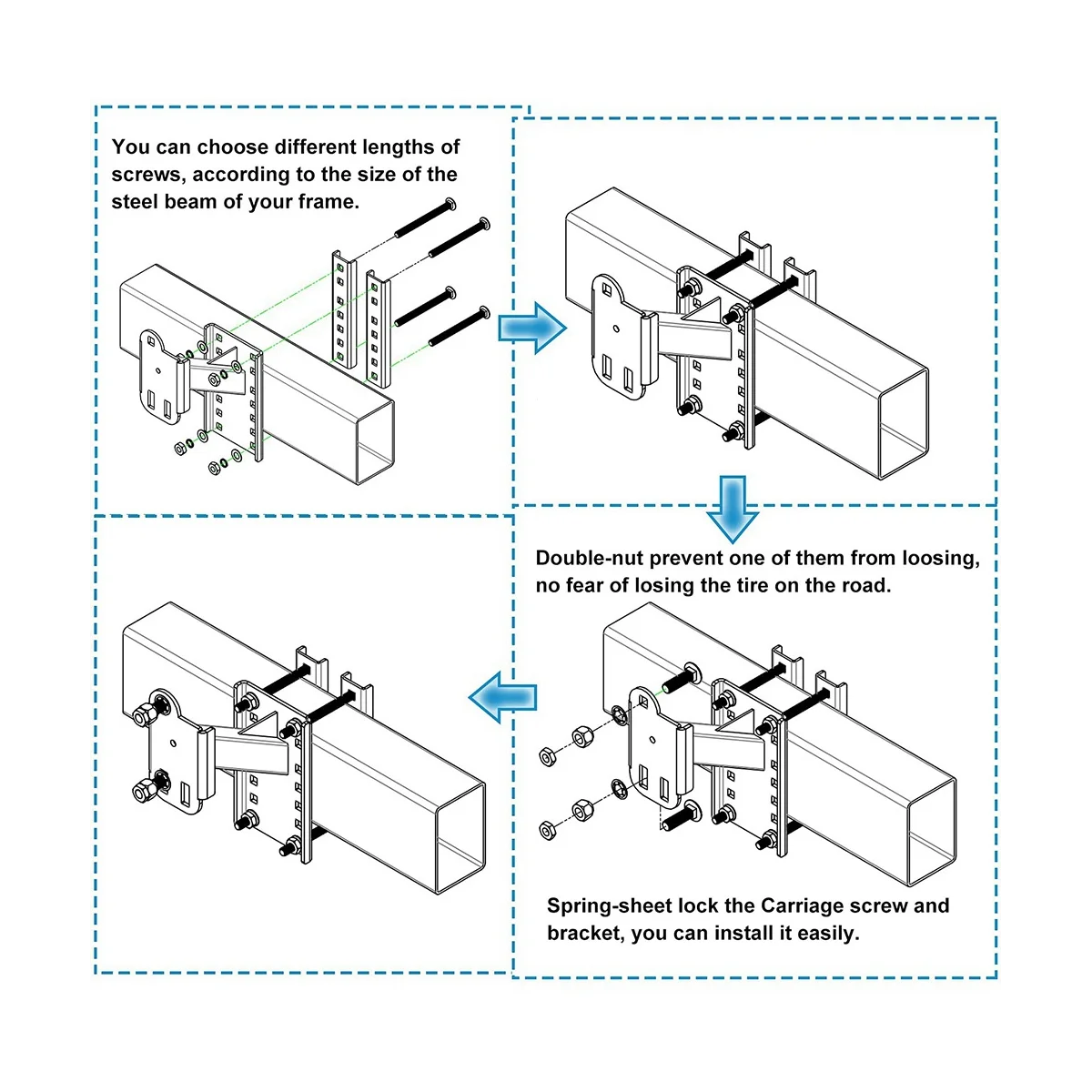 You can choose different lengths of screws, according to the size of the steel beam of your frame.

Double-nut prevent one of them from loosing, no fear of losing the tire on the road.

Spring-sheet lock the Carriage screw and bracket, you can install it easily.