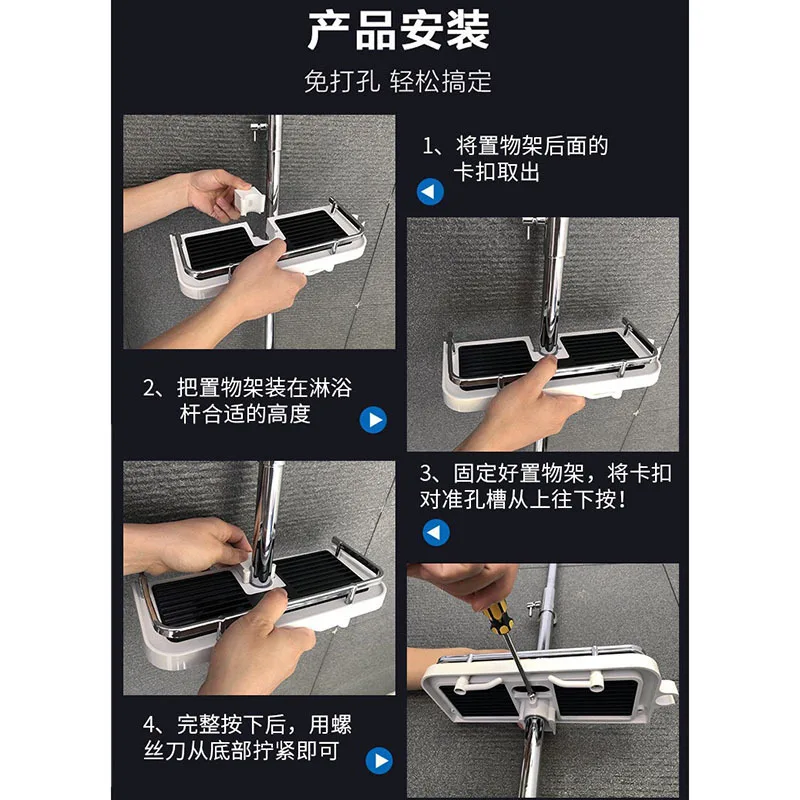 产品安装

免打孔 轻松搞定

1、将置物架后面的卡扣取出

2、把置物架装在淋浴杆合适的高度

3、固定好置物架，将卡扣对准孔槽从上往下按！

4、完整按下后，用螺丝刀从底部拧紧即可