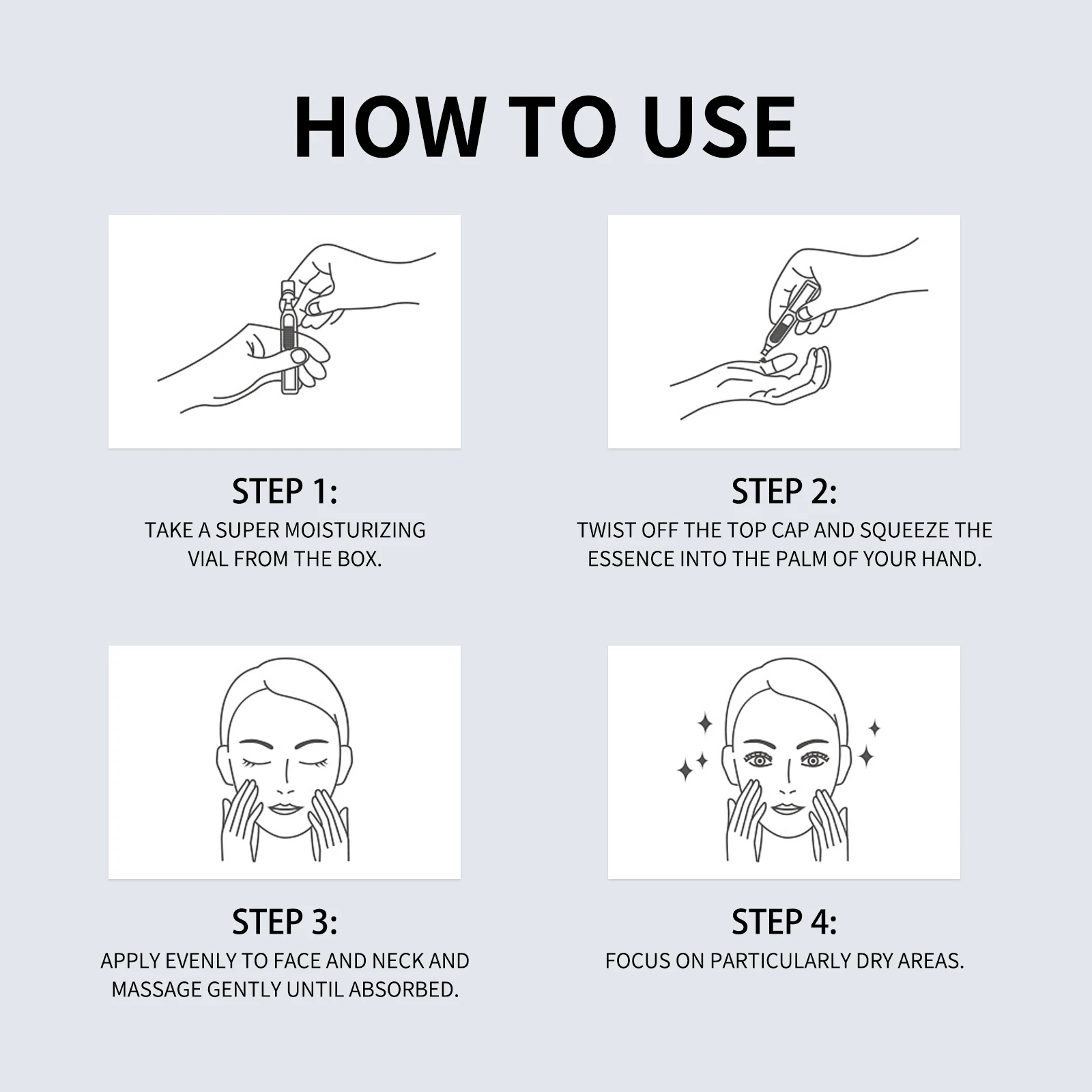 HOW TO USE

STEP 1:
TAKE A SUPER MOISTURIZING VIAL FROM THE BOX.

STEP 2:
TWIST OFF THE TOP CAP AND SQUEEZE THE ESSENCE INTO THE PALM OF YOUR HAND.

STEP 3:
APPLY EVENLY TO FACE AND NECK AND MASSAGE GENTLY UNTIL ABSORBED.

STEP 4:
FOCUS ON PARTICULARLY DRY AREAS.