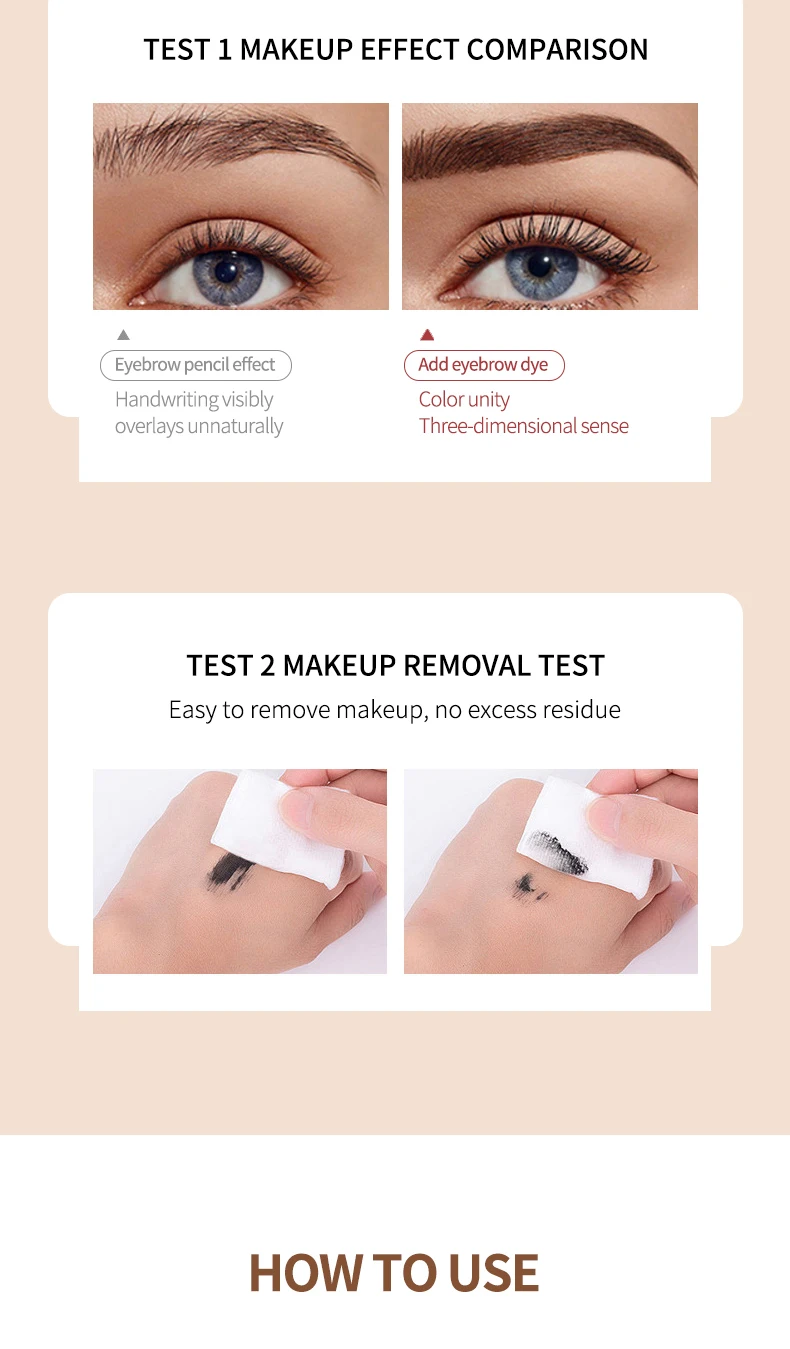 TEST 1 MAKEUP EFFECT COMPARISON

Eyebrow pencil effect
Handwriting visibly overlays unnaturally

Add eyebrow dye
Color unity
Three-dimensional sense

TEST 2 MAKEUP REMOVAL TEST
Easy to remove makeup, no excess residue

HOW TO USE