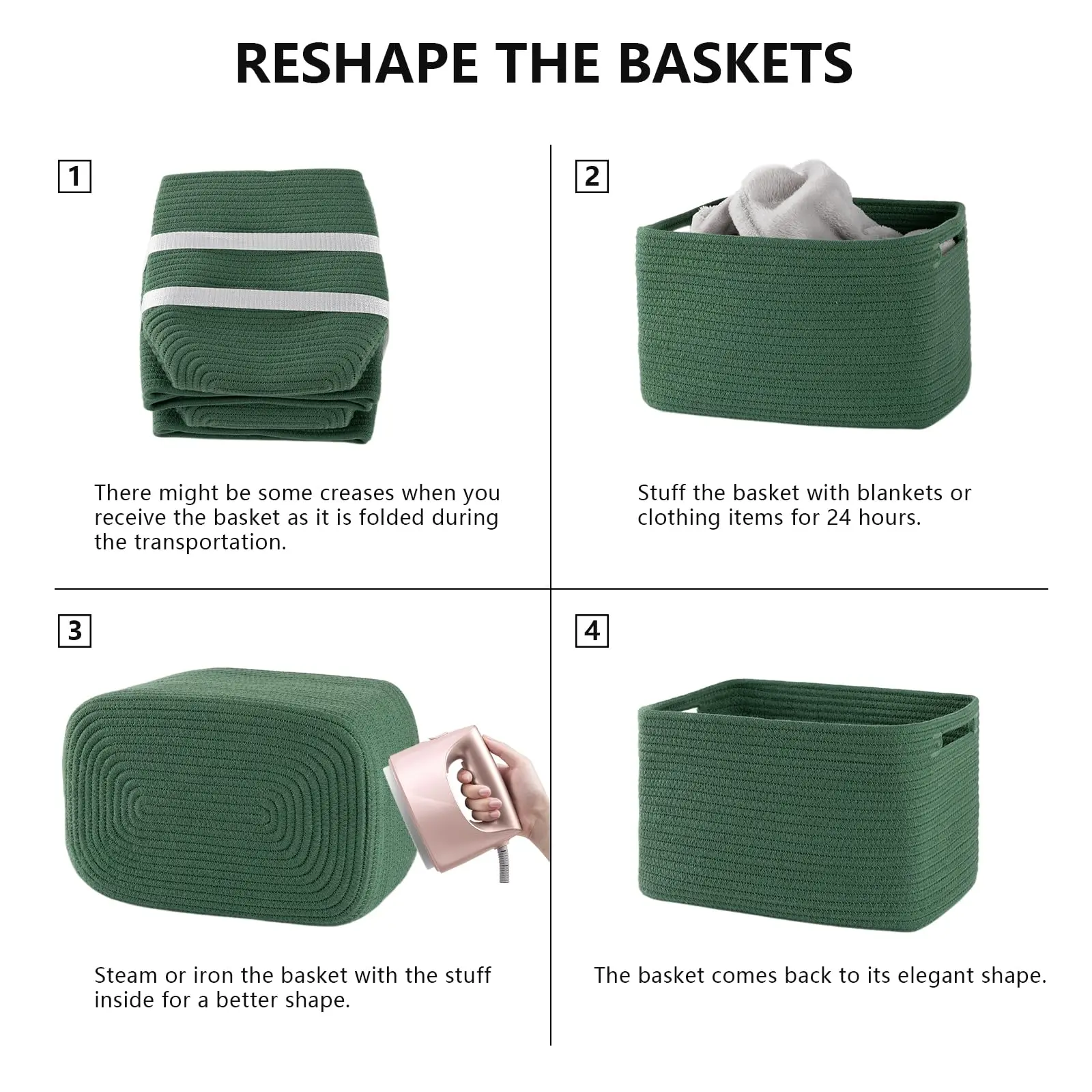 RESHAPE THE BASKETS

1

There might be some creases when you receive the basket as it is folded during the transportation.

2

Stuff the basket with blankets or clothing items for 24 hours.

3

Steam or iron the basket with the stuff inside for a better shape.

4

The basket comes back to its elegant shape.