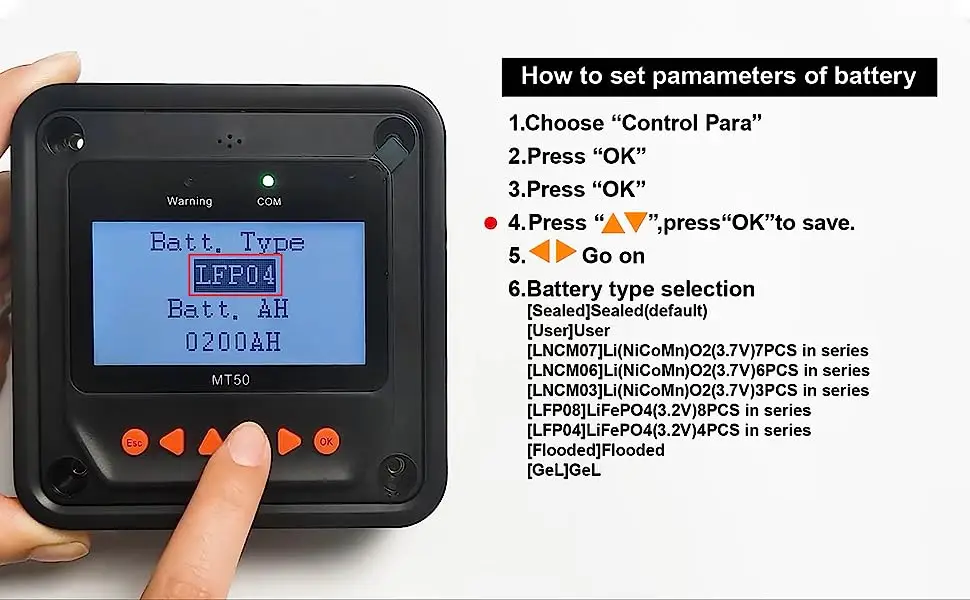 Warning COM

Batt. Type
LFP04
Batt. AH
0200AH

MT50

Esc OK

How to set pamameters of battery

1.Choose “Control Para”
2.Press “OK”
3.Press “OK”
4.Press “▲▼”,press“OK”to save.
5.◀▶ Go on
6.Battery type selection
[Sealed]Sealed(default)
[User]User
[LNCM07]Li(NiCoMn)O2(3.7V)7PCS in series
[LNCM06]Li(NiCoMn)O2(3.7V)6PCS in series
[LNCM03]Li(NiCoMn)O2(3.7V)3PCS in series
[LFP08]LiFePO4(3.2V)8PCS in series
[LFP04]LiFePO4(3.2V)4PCS in series
[Flooded]Flooded
[GeL]GeL