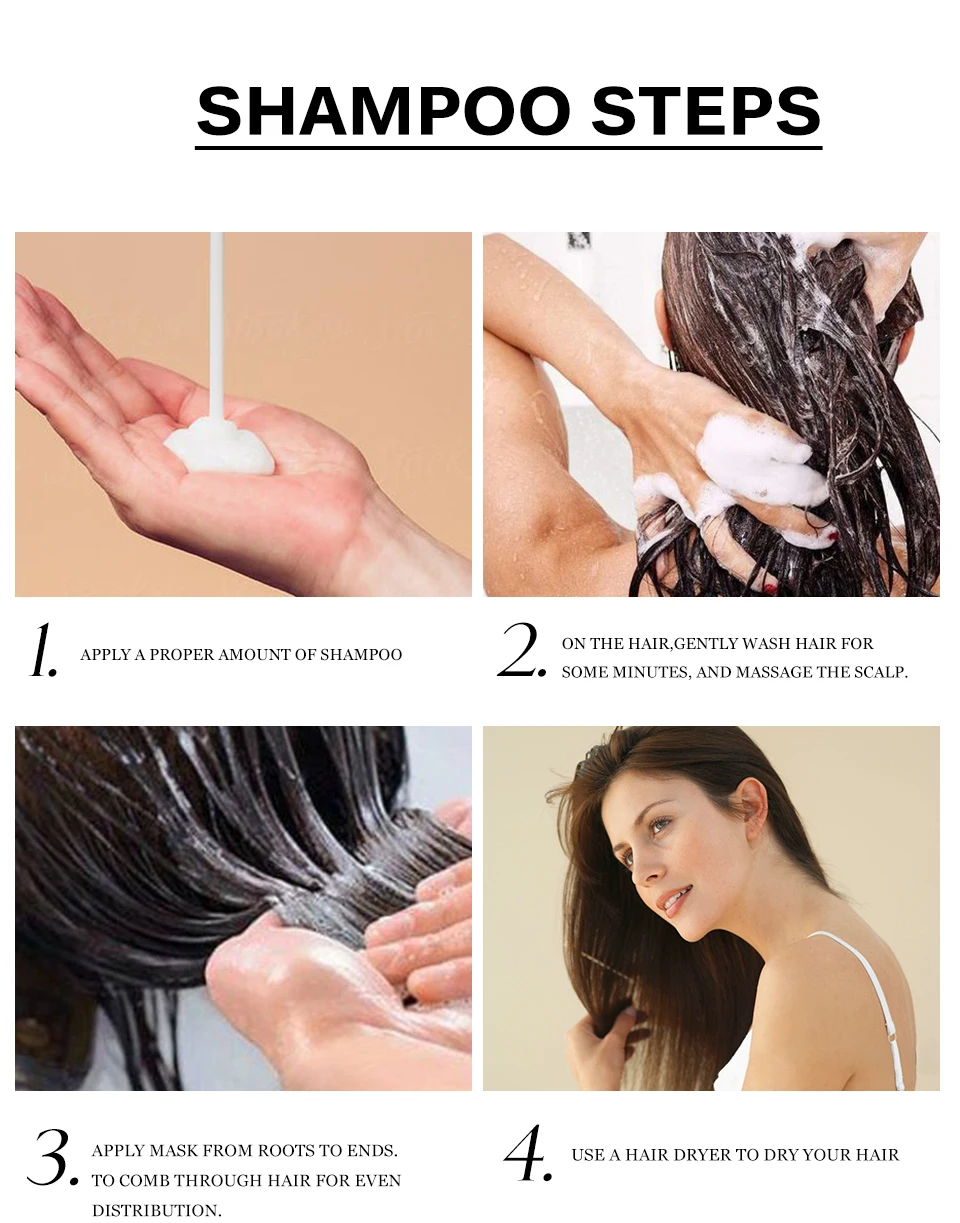 SHAMPOO STEPS

1. APPLY A PROPER AMOUNT OF SHAMPOO

2. ON THE HAIR,GENTLY WASH HAIR FOR SOME MINUTES, AND MASSAGE THE SCALP.

3. APPLY MASK FROM ROOTS TO ENDS. TO COMB THROUGH HAIR FOR EVEN DISTRIBUTION.

4. USE A HAIR DRYER TO DRY YOUR HAIR