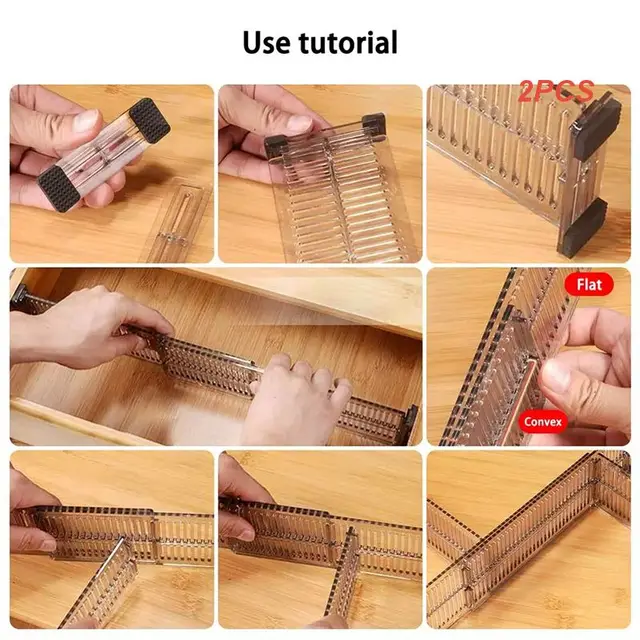 Use tutorial

2PCS

Flat

Convex