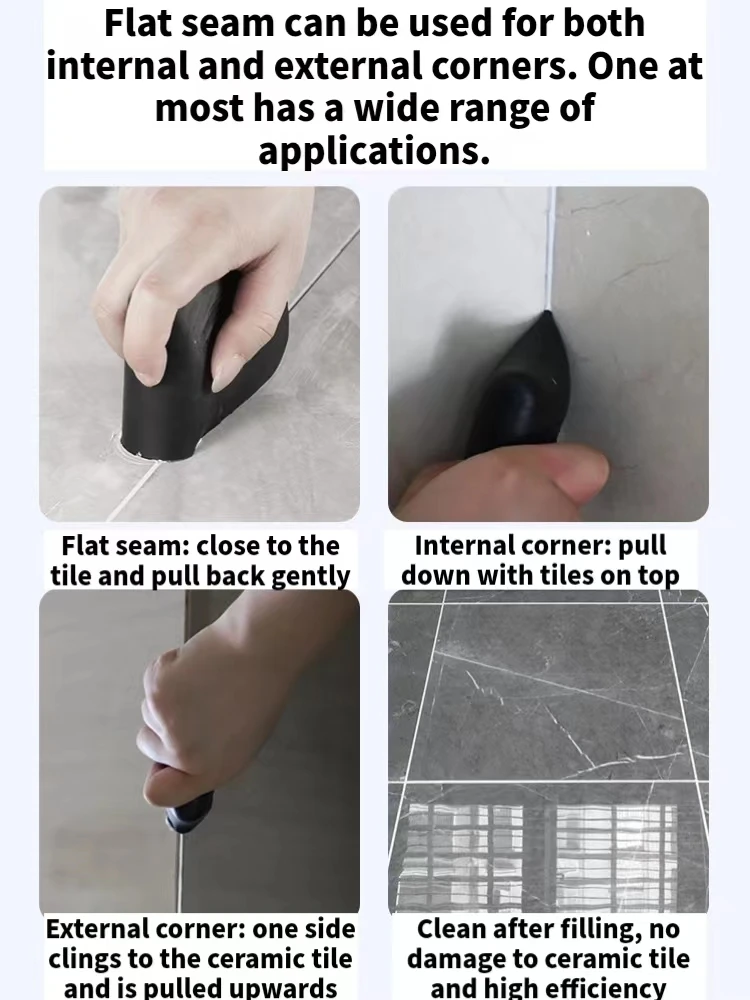 Flat seam can be used for both internal and external corners. One at most has a wide range of applications.

Flat seam: close to the tile and pull back gently

Internal corner: pull down with tiles on top

External corner: one side clings to the ceramic tile and is pulled upwards

Clean after filling, no damage to ceramic tile and high efficiency