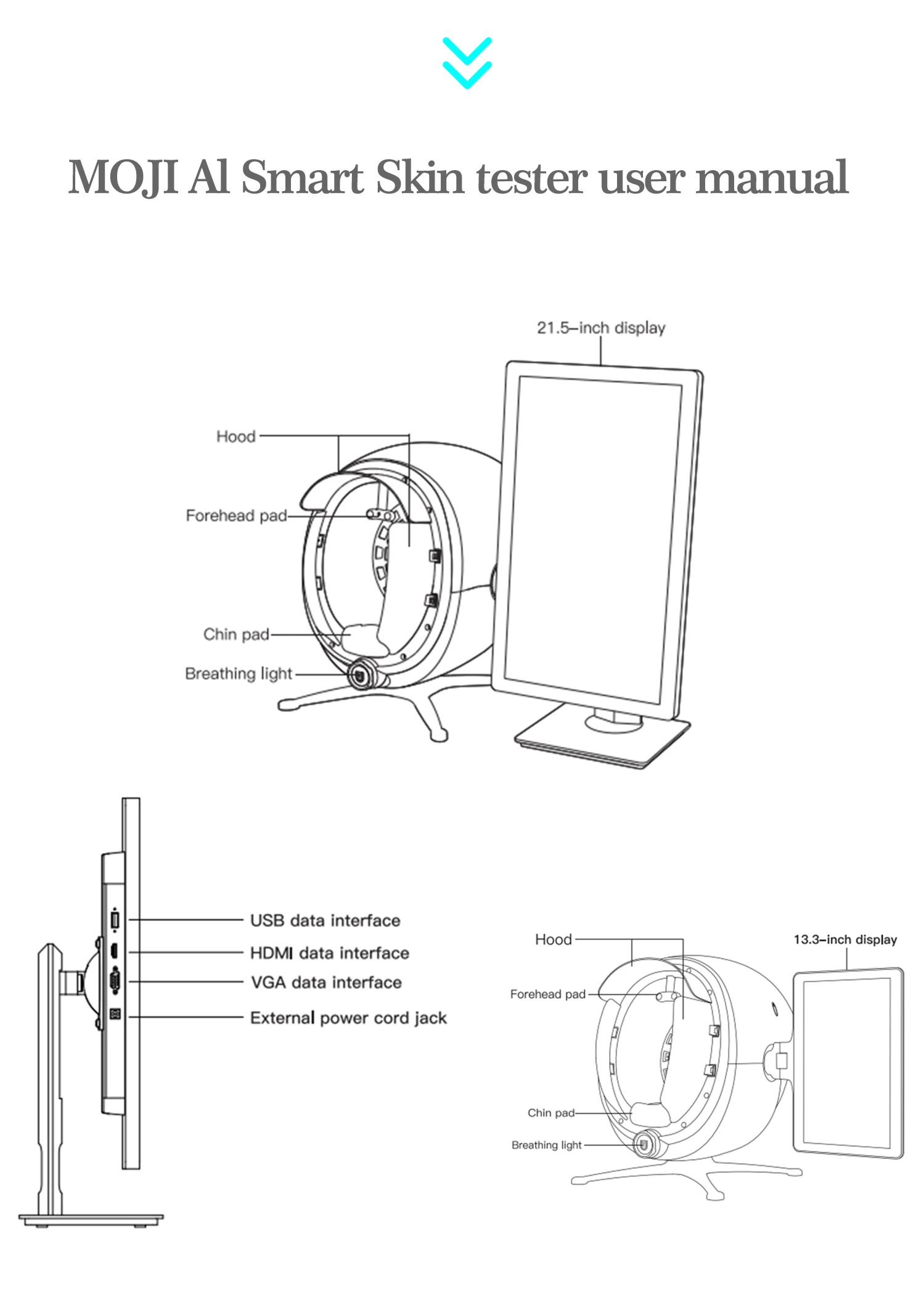 MOJI Al Smart Skin tester user manual

21.5–inch display

Hood

Forehead pad

Chin pad

Breathing light

USB data interface

HDMI data interface

VGA data interface

External power cord jack

Hood

13.3–inch display

Forehead pad

Chin pad

Breathing light