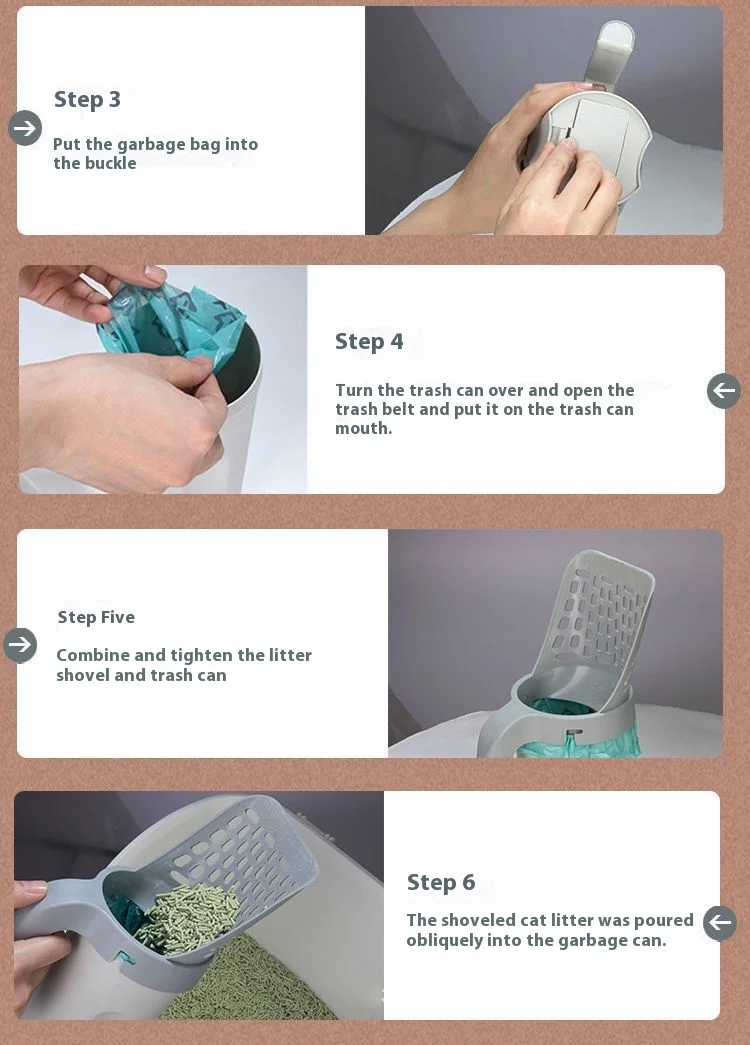 Step 3

Put the garbage bag into the buckle

Step 4

Turn the trash can over and open the trash belt and put it on the trash can mouth.

Step Five

Combine and tighten the litter shovel and trash can

Step 6

The shoveled cat litter was poured obliquely into the garbage can.