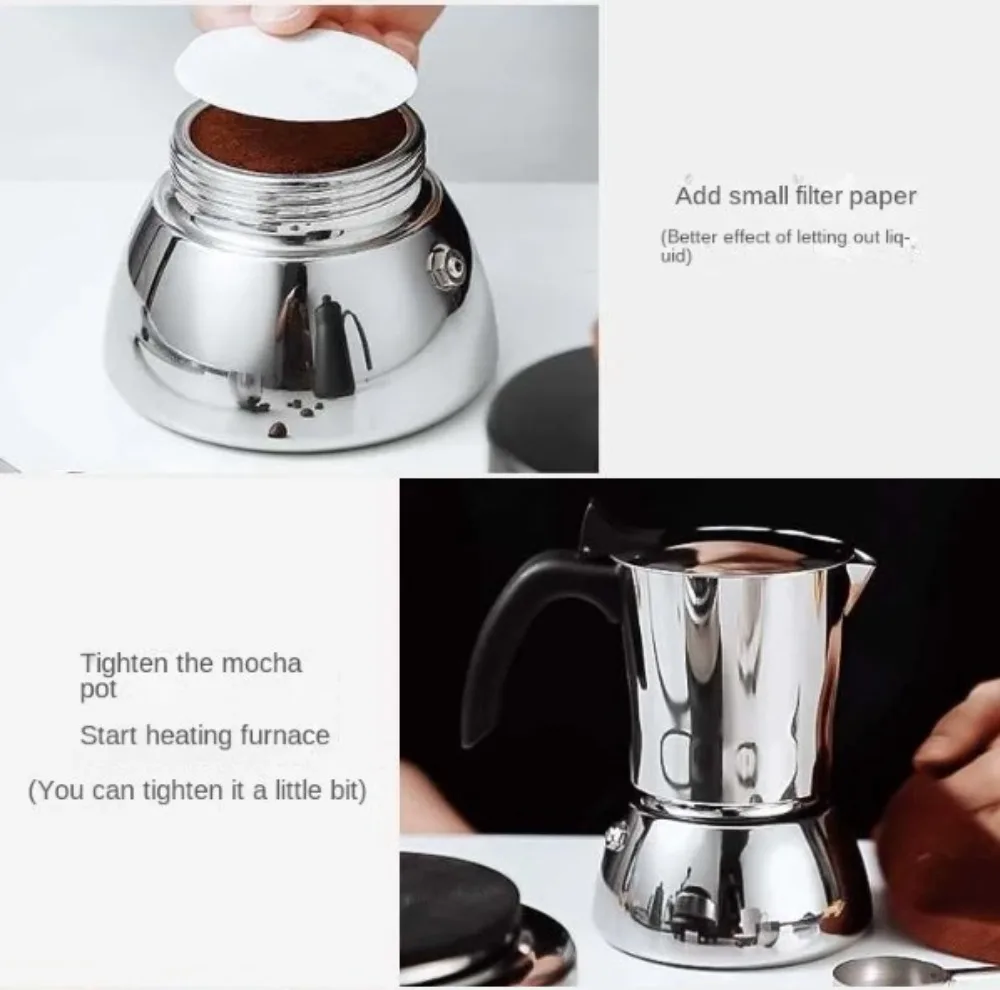 Add small filter paper

(Better effect of letting out liquid)

Tighten the mocha pot

Start heating furnace

(You can tighten it a little bit)