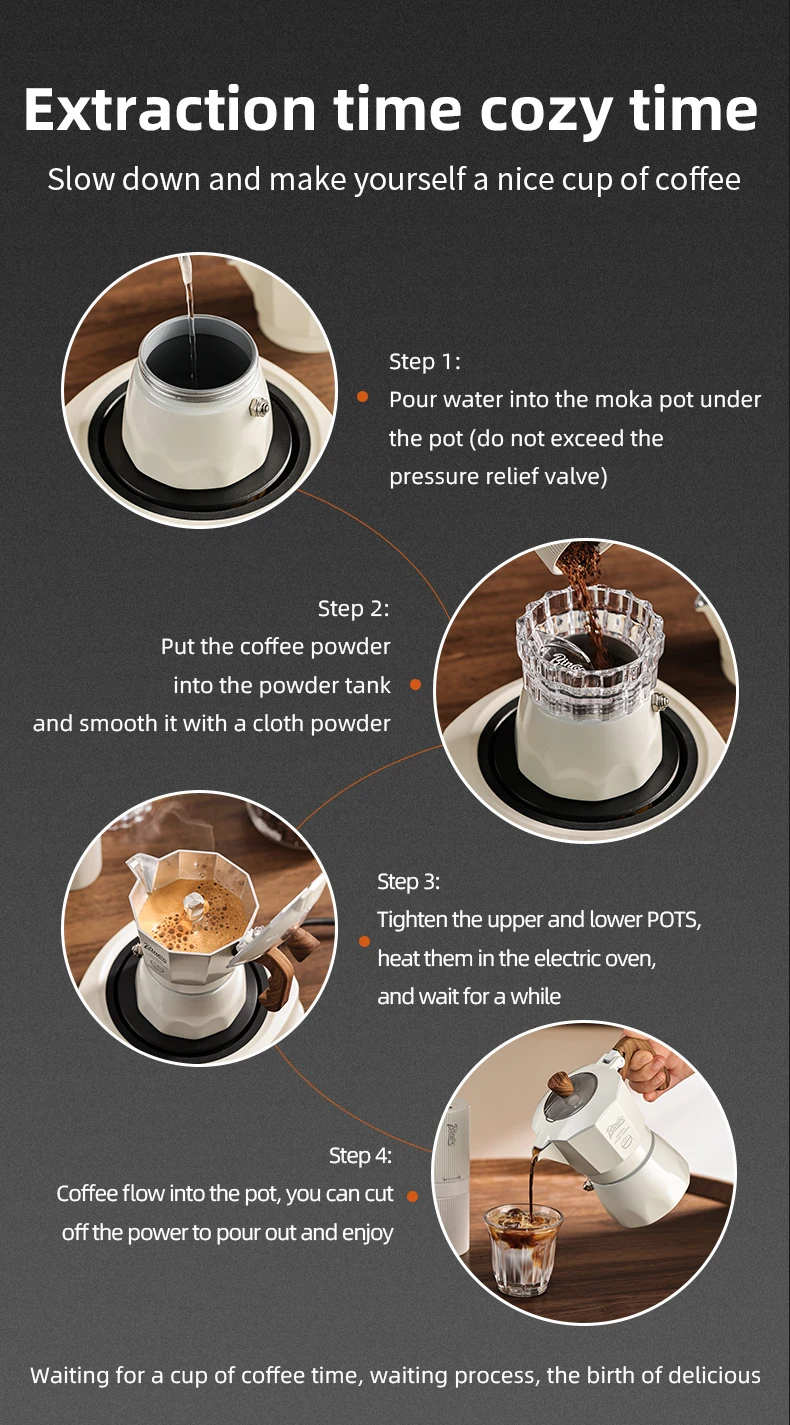 Extraction time cozy time

Slow down and make yourself a nice cup of coffee

Step 1:
Pour water into the moka pot under the pot (do not exceed the pressure relief valve)

Step 2:
Put the coffee powder into the powder tank and smooth it with a cloth powder

Step 3:
Tighten the upper and lower POTS, heat them in the electric oven, and wait for a while

Step 4:
Coffee flow into the pot, you can cut off the power to pour out and enjoy

Waiting for a cup of coffee time, waiting process, the birth of delicious