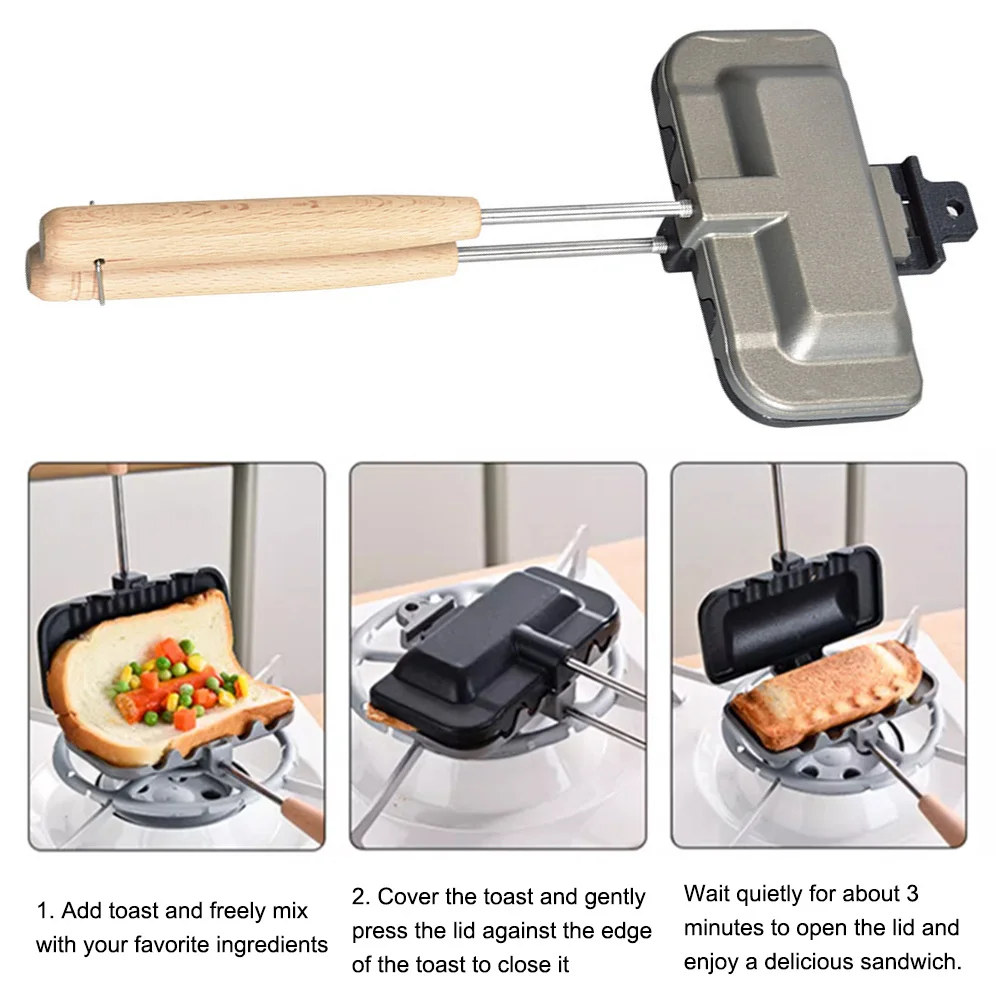 1. Add toast and freely mix with your favorite ingredients

2. Cover the toast and gently press the lid against the edge of the toast to close it

Wait quietly for about 3 minutes to open the lid and enjoy a delicious sandwich.