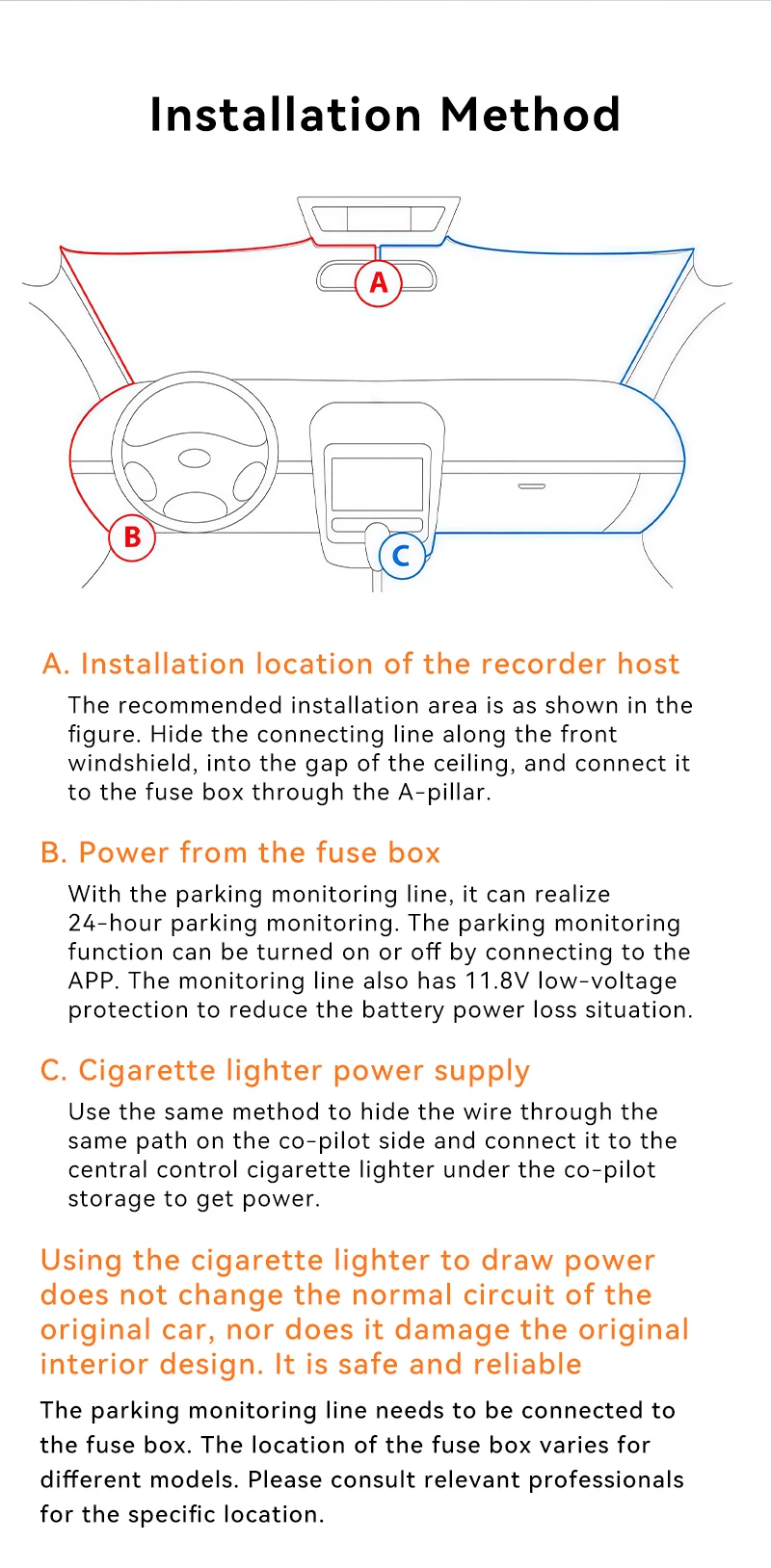 Installation Method

A

B

C

A. Installation location of the recorder host

The recommended installation area is as shown in the figure. Hide the connecting line along the front windshield, into the gap of the ceiling, and connect it to the fuse box through the A-pillar.

B. Power from the fuse box

With the parking monitoring line, it can realize 24-hour parking monitoring. The parking monitoring function can be turned on or off by connecting to the APP. The monitoring line also has 11.8V low-voltage protection to reduce the battery power loss situation.

C. Cigarette lighter power supply

Use the same method to hide the wire through the same path on the co-pilot side and connect it to the central control cigarette lighter under the co-pilot storage to get power.

Using the cigarette lighter to draw power does not change the normal circuit of the original car, nor does it damage the original interior design. It is safe and reliable

The parking monitoring line needs to be connected to the fuse box. The location of the fuse box varies for different models. Please consult relevant professionals for the specific location.