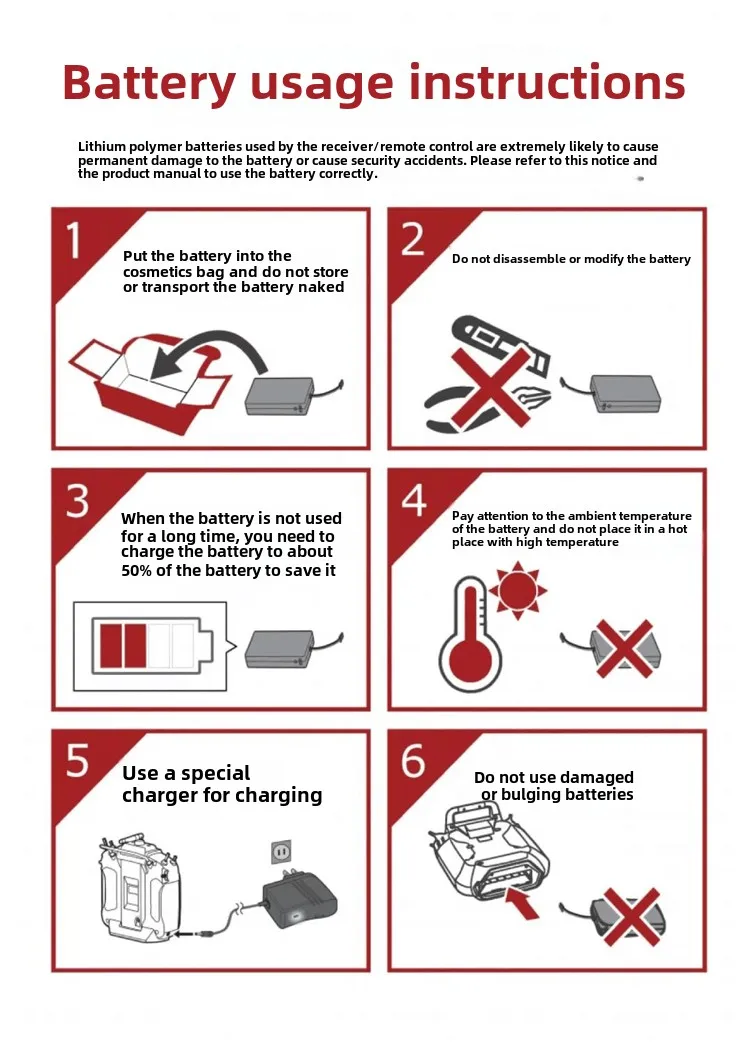 Battery usage instructions

Lithium polymer batteries used by the receiver/remote control are extremely likely to cause permanent damage to the battery or cause security accidents. Please refer to this notice and the product manual to use the battery correctly.

1
Put the battery into the cosmetics bag and do not store or transport the battery naked

2
Do not disassemble or modify the battery

3
When the battery is not used for a long time, you need to charge the battery to about 50% of the battery to save it

4
Pay attention to the ambient temperature of the battery and do not place it in a hot place with high temperature

5
Use a special charger for charging

6
Do not use damaged or bulging batteries