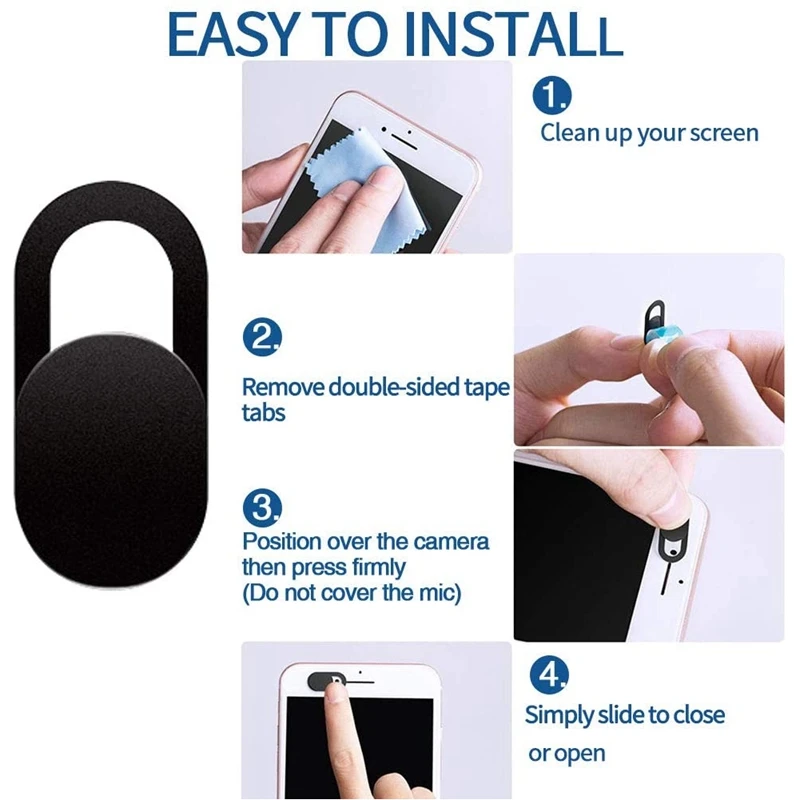 EASY TO INSTALL

1. Clean up your screen

2. Remove double-sided tape tabs

3. Position over the camera then press firmly (Do not cover the mic)

4. Simply slide to close or open