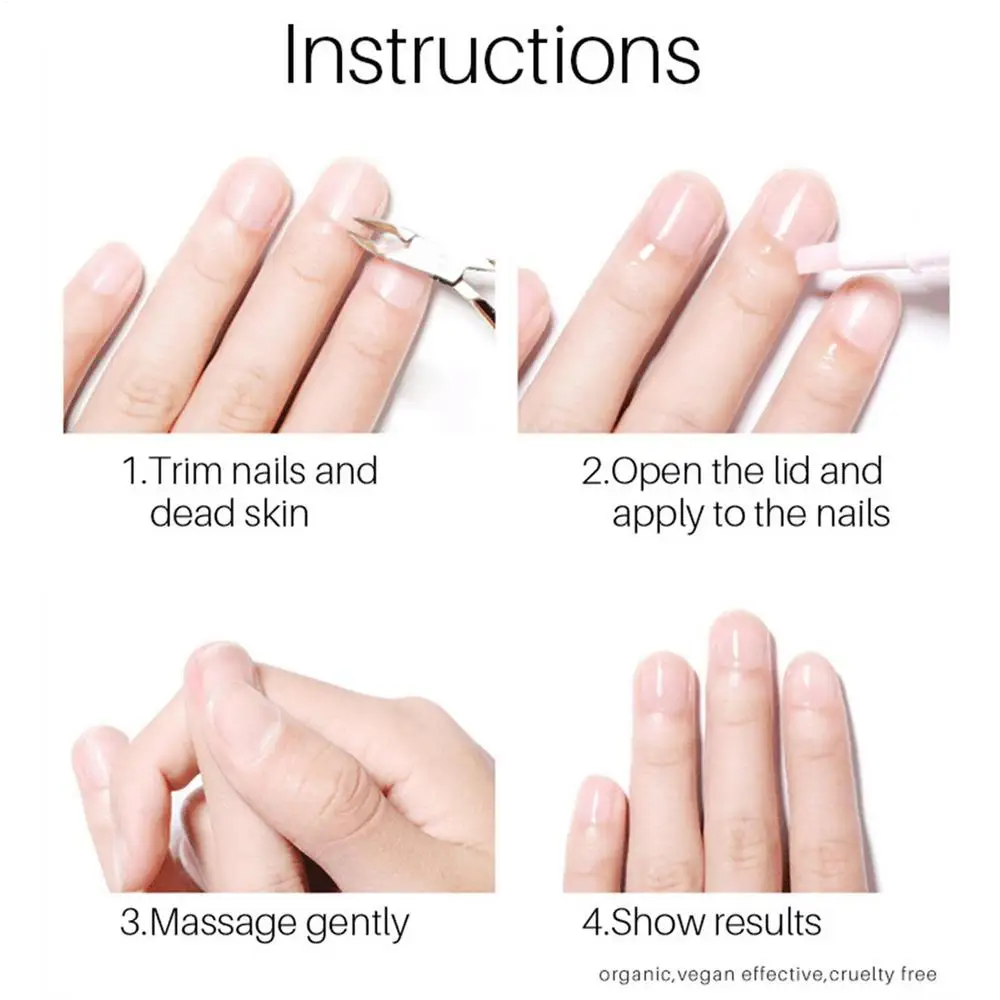 Instructions

1.Trim nails and dead skin

2.Open the lid and apply to the nails

3.Massage gently

4.Show results

organic,vegan effective,cruelty free