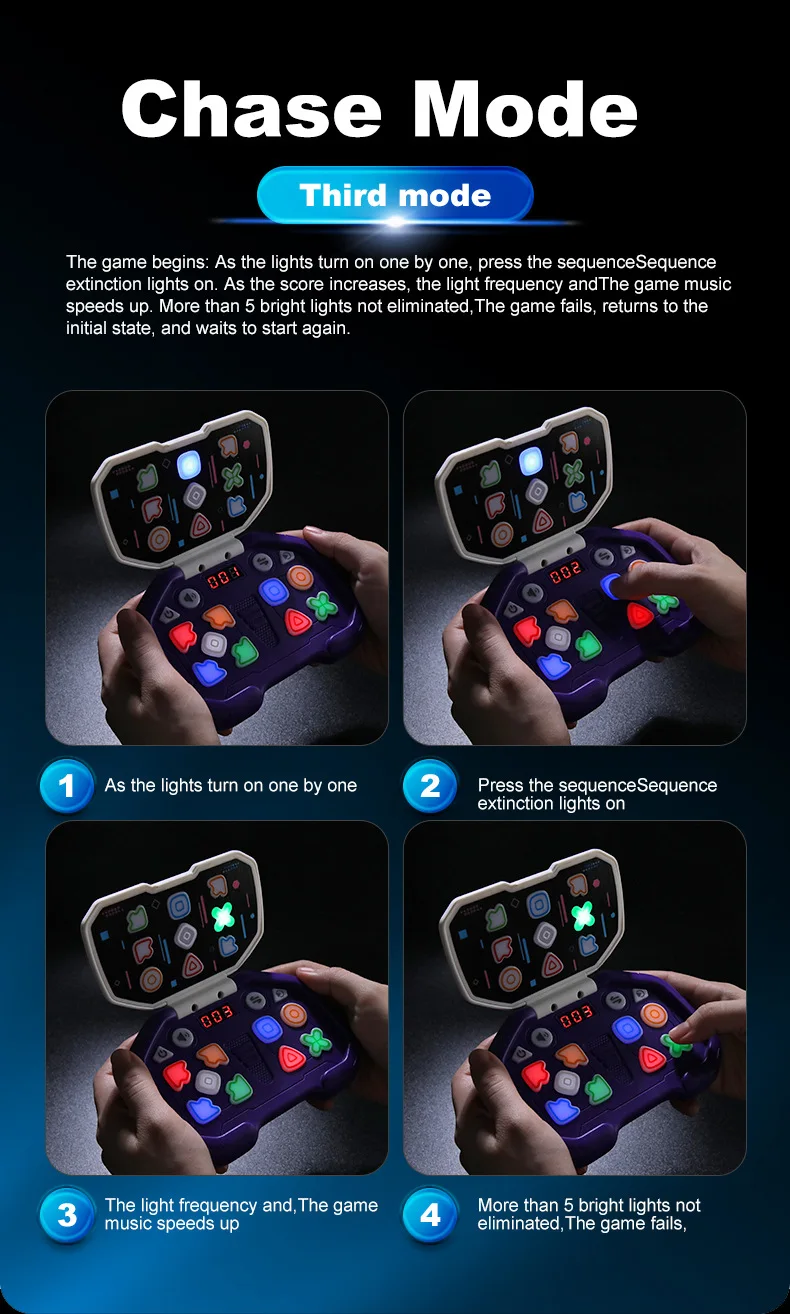 Chase Mode

Third mode

The game begins: As the lights turn on one by one, press the sequenceSequence extinction lights on. As the score increases, the light frequency andThe game music speeds up. More than 5 bright lights not eliminated,The game fails, returns to the initial state, and waits to start again.

001

002

1 As the lights turn on one by one

2 Press the sequenceSequence extinction lights on

003

003

3 The light frequency and,The game music speeds up

4 More than 5 bright lights not eliminated,The game fails,