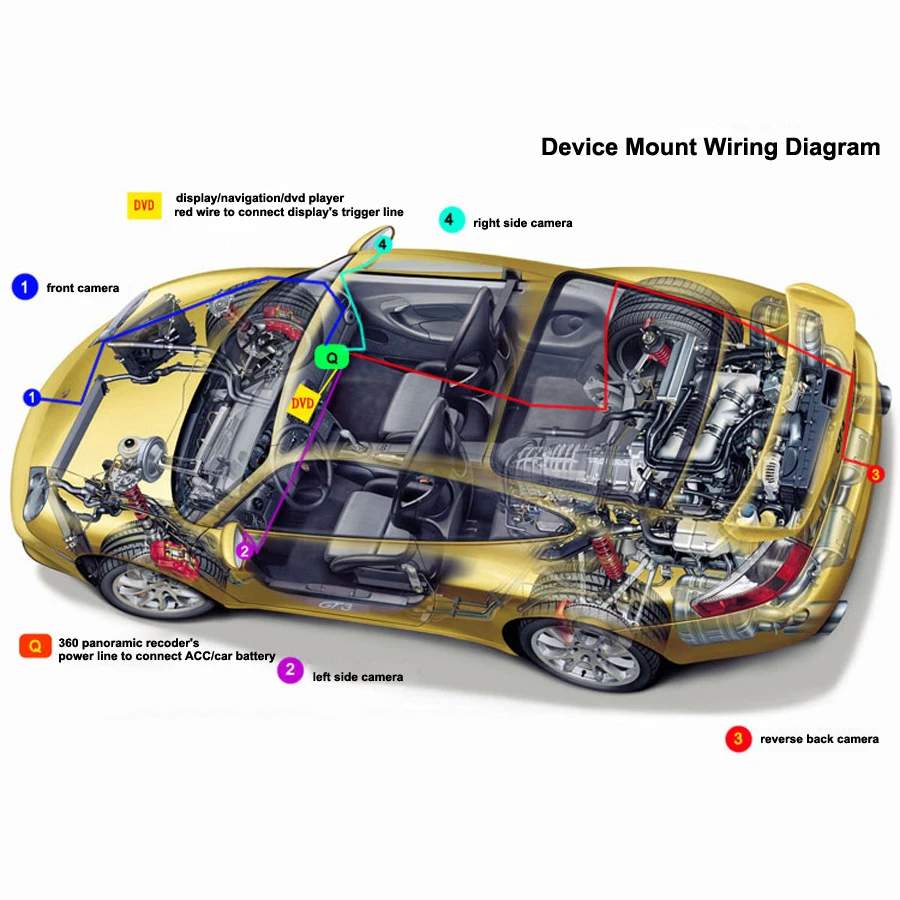 Device Mount Wiring Diagram

DVD display/navigation/dvd player
red wire to connect display's trigger line

4 right side camera

1 front camera

4

Q

1

DVD

3

2

GT3

Q 360 panoramic recoder's
power line to connect ACC/car battery

2 left side camera

3 reverse back camera