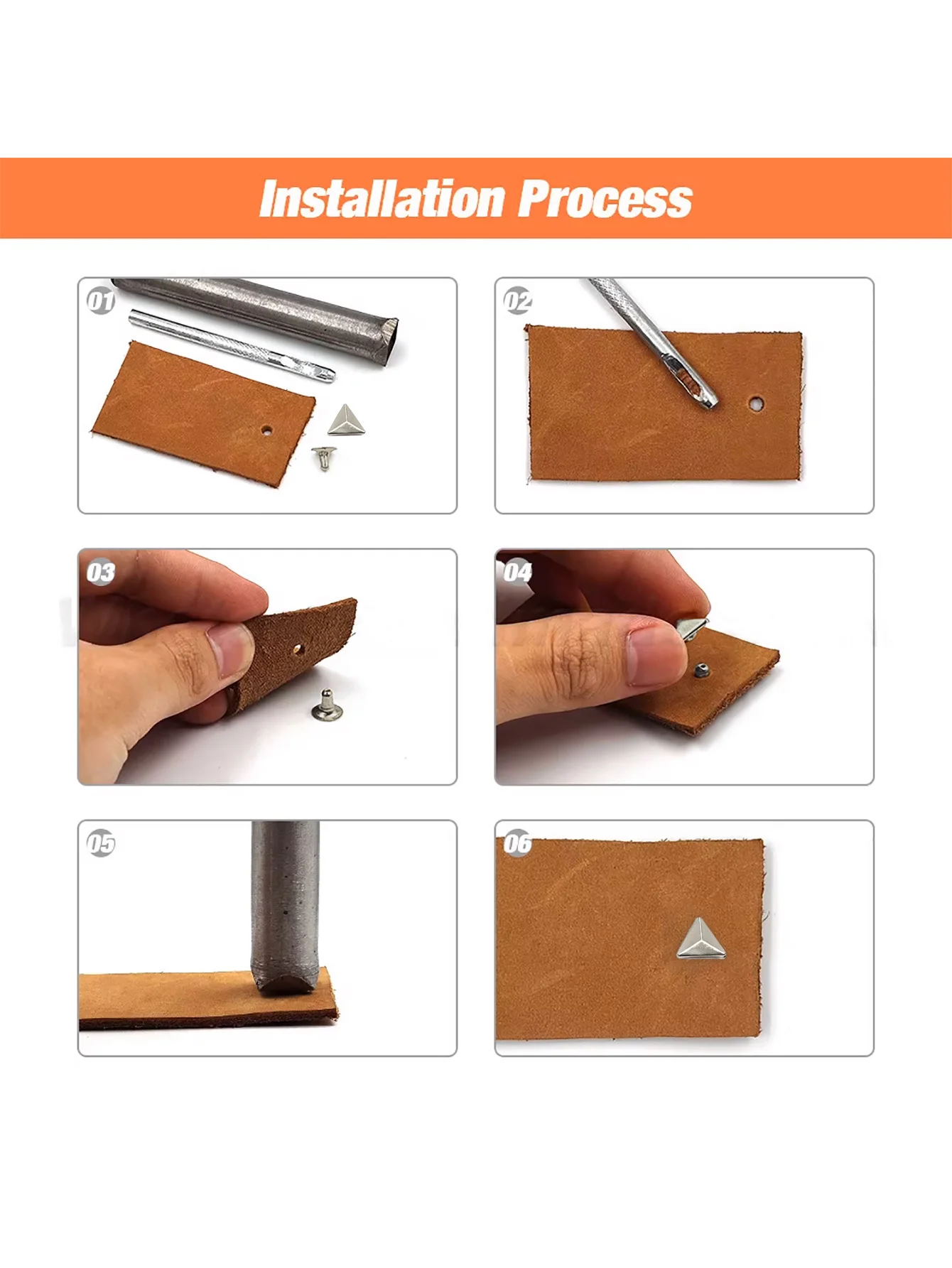 Installation Process

01

02

03

04

05

06