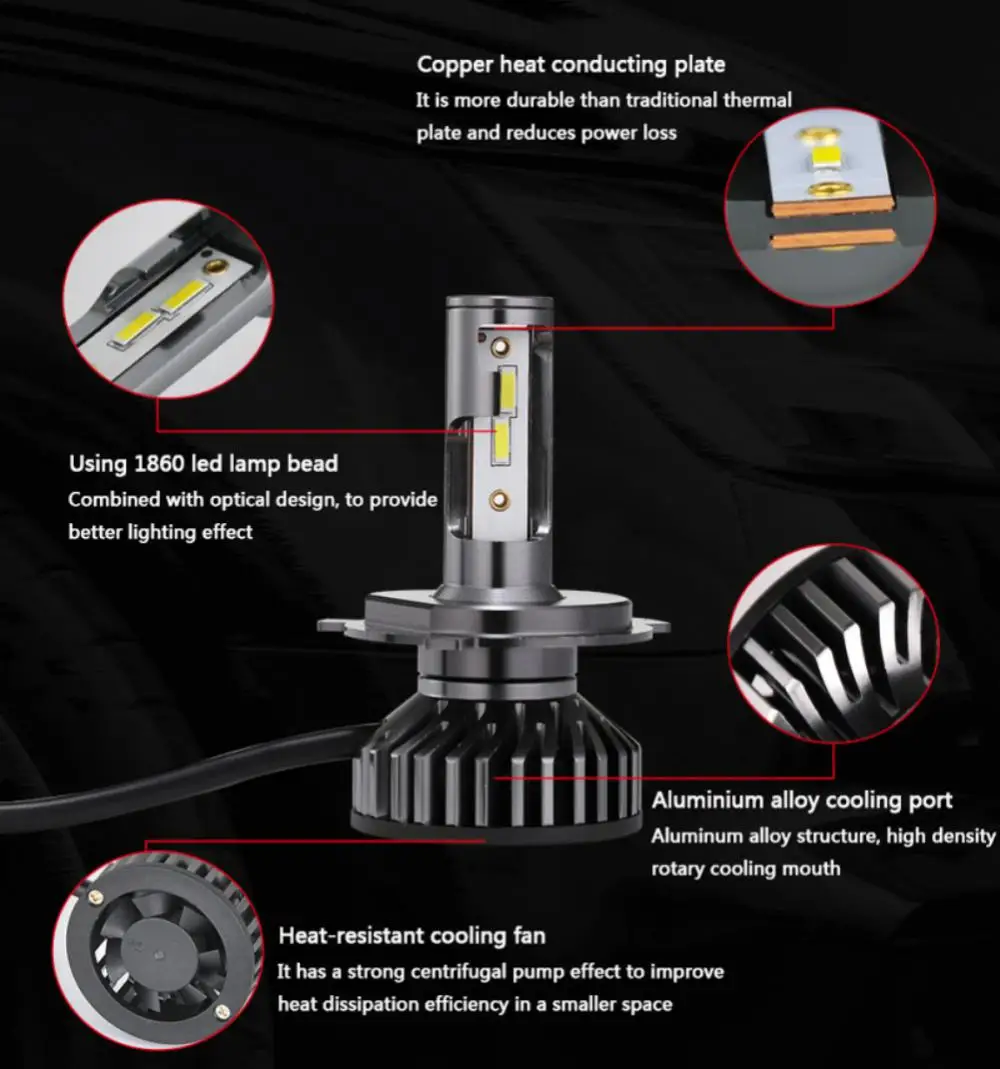 Copper heat conducting plate
It is more durable than traditional thermal plate and reduces power loss

Using 1860 led lamp bead
Combined with optical design, to provide better lighting effect

Aluminium alloy cooling port
Aluminum alloy structure, high density rotary cooling mouth

Heat-resistant cooling fan
It has a strong centrifugal pump effect to improve heat dissipation efficiency in a smaller space