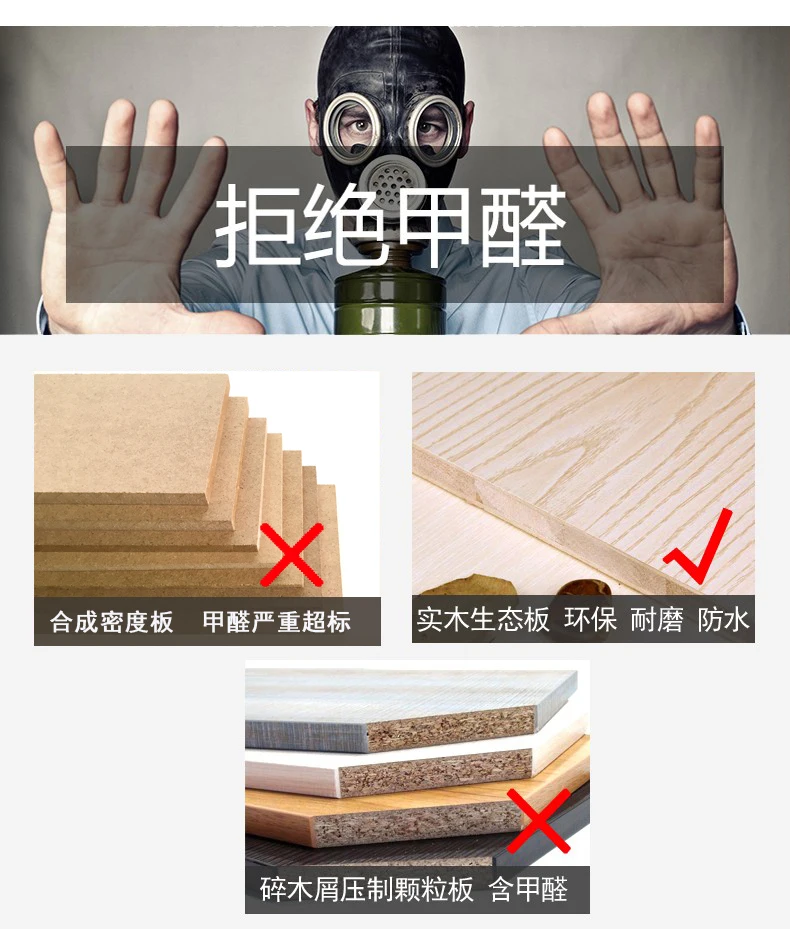 拒绝甲醛

合成密度板 甲醛严重超标

实木生态板 环保 耐磨 防水

碎木屑压制颗粒板 含甲醛