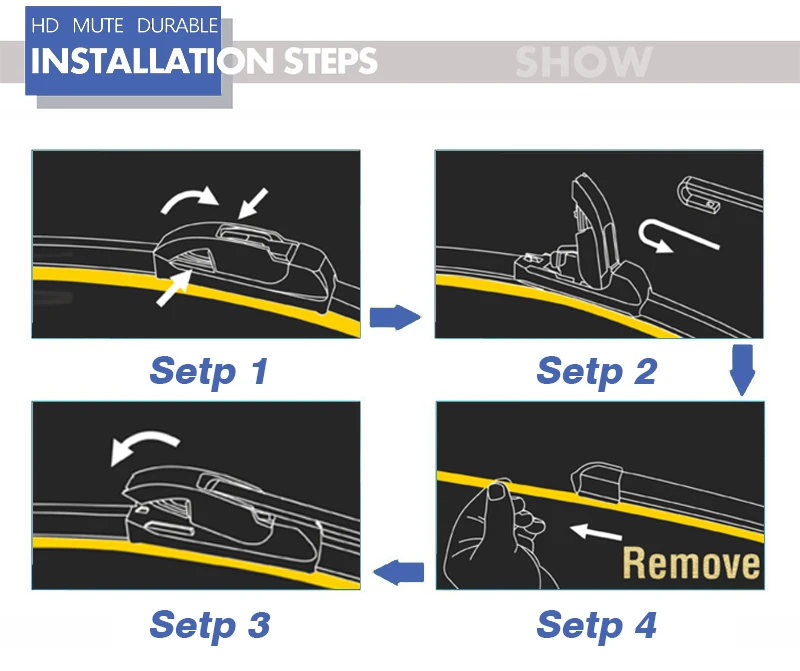 HD MUTE DURABLE
INSTALLATION STEPS SHOW

Setp 1

Setp 2

Setp 3

Remove

Setp 4