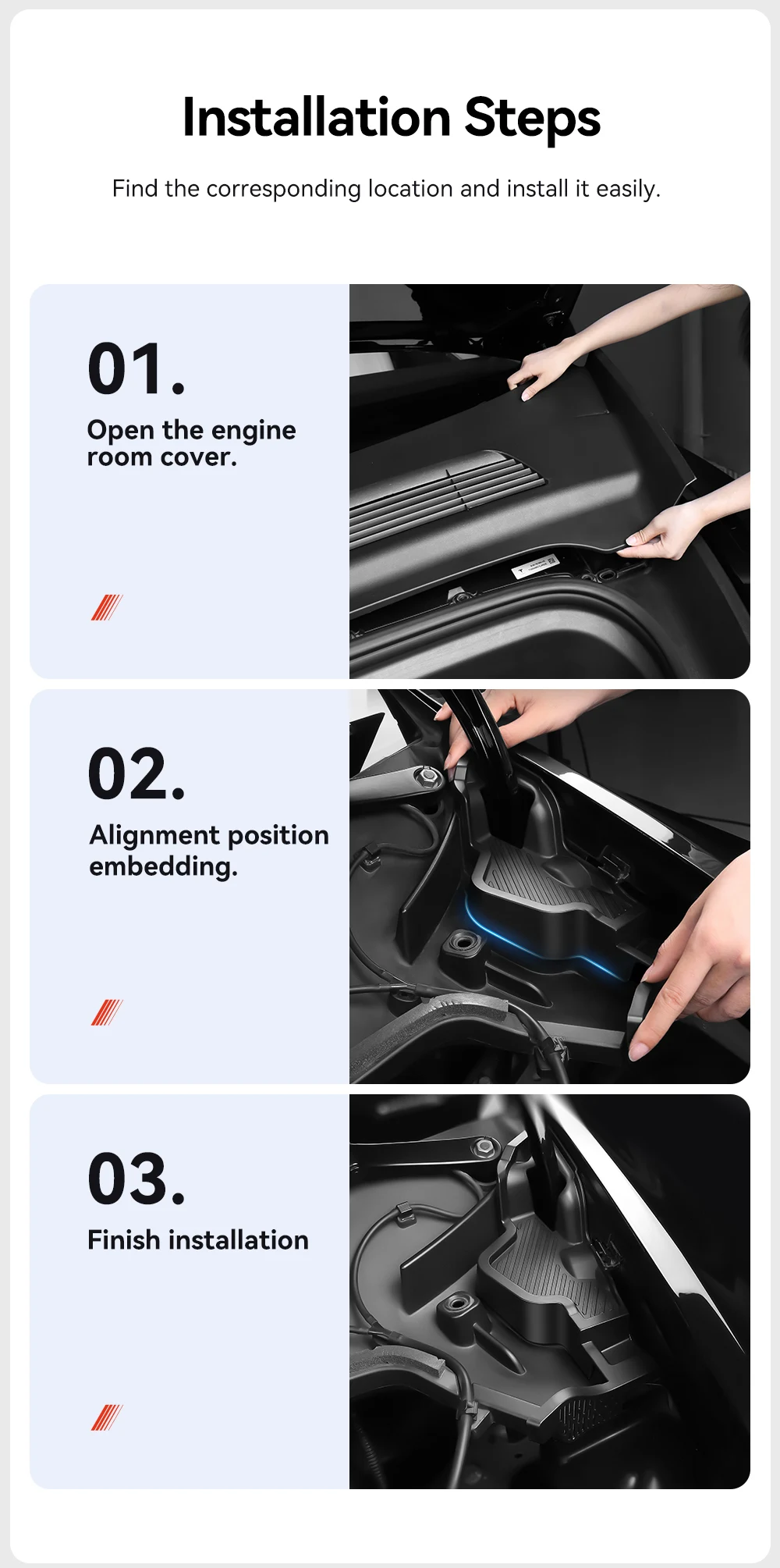 Installation Steps

Find the corresponding location and install it easily.

01.

Open the engine room cover.

02.

Alignment position embedding.

03.

Finish installation