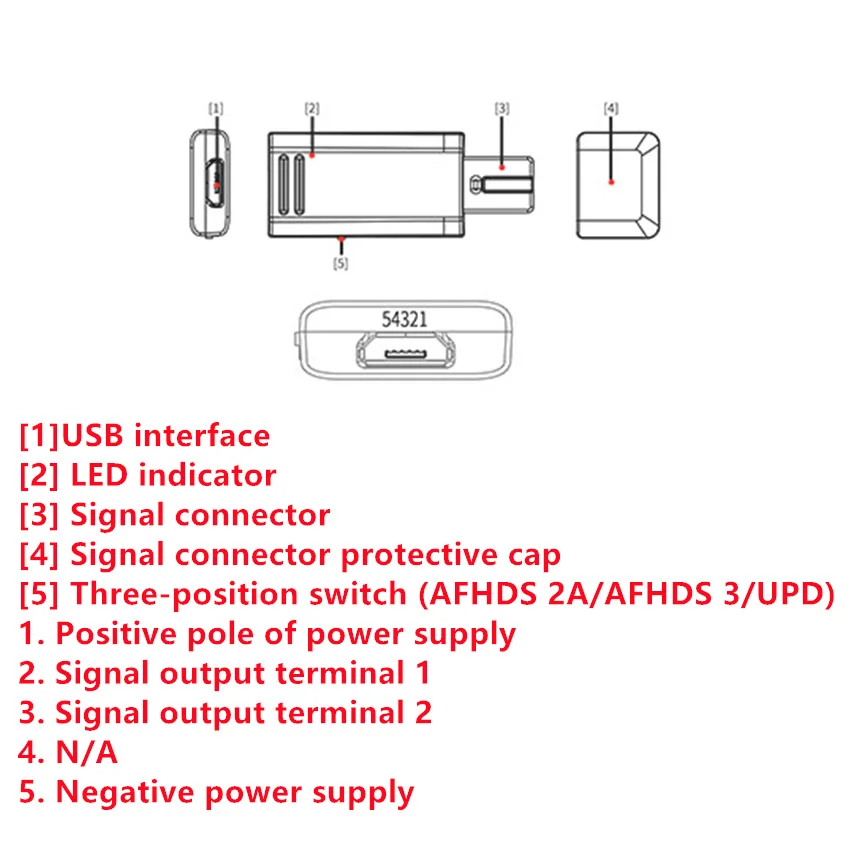 [1]

[2]

[3]

[4]

[5]

54321

[1]USB interface
[2] LED indicator
[3] Signal connector
[4] Signal connector protective cap
[5] Three-position switch (AFHDS 2A/AFHDS 3/UPD)
1. Positive pole of power supply
2. Signal output terminal 1
3. Signal output terminal 2
4. N/A
5. Negative power supply