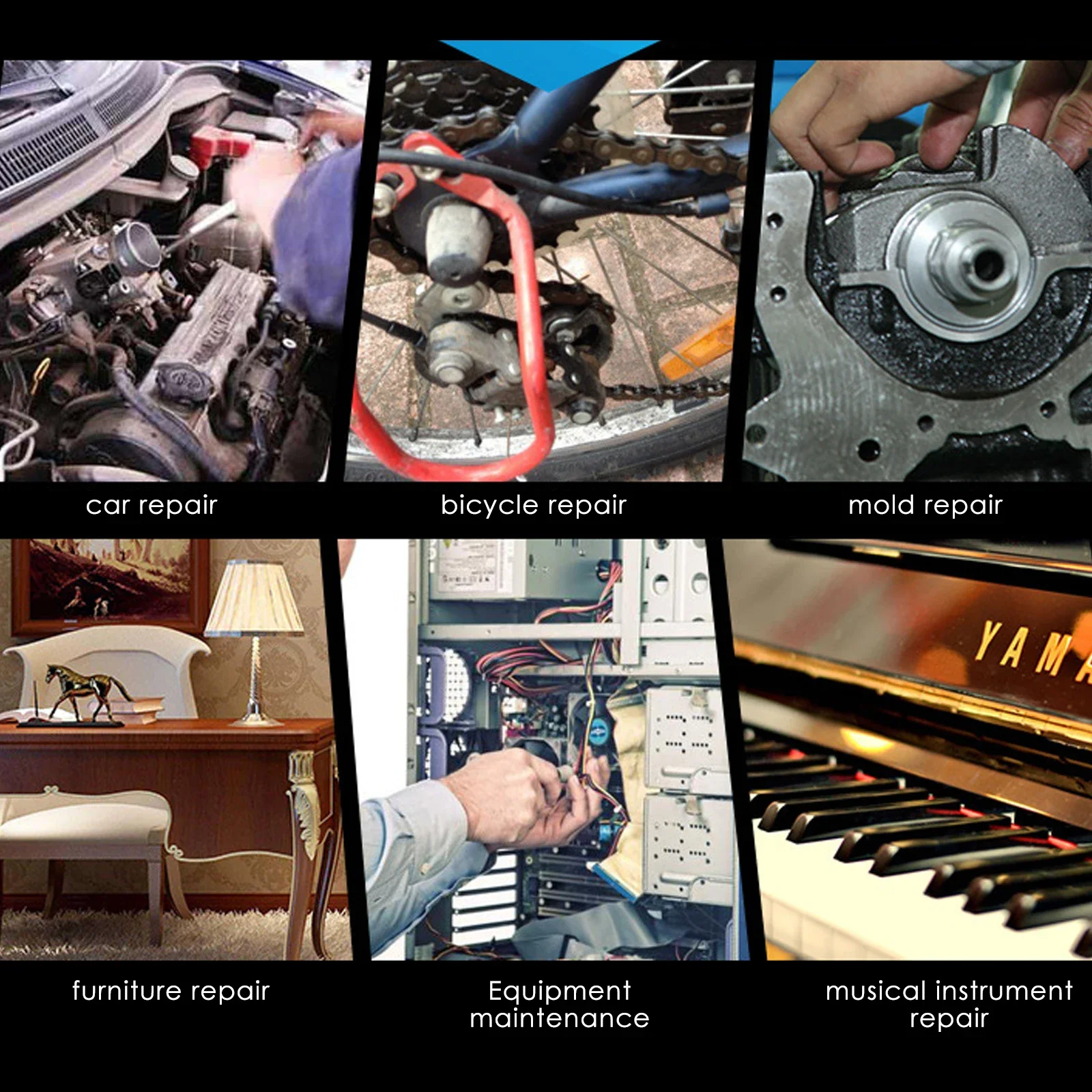 car repair

bicycle repair

mold repair

YAMA

furniture repair

Equipment maintenance

musical instrument repair