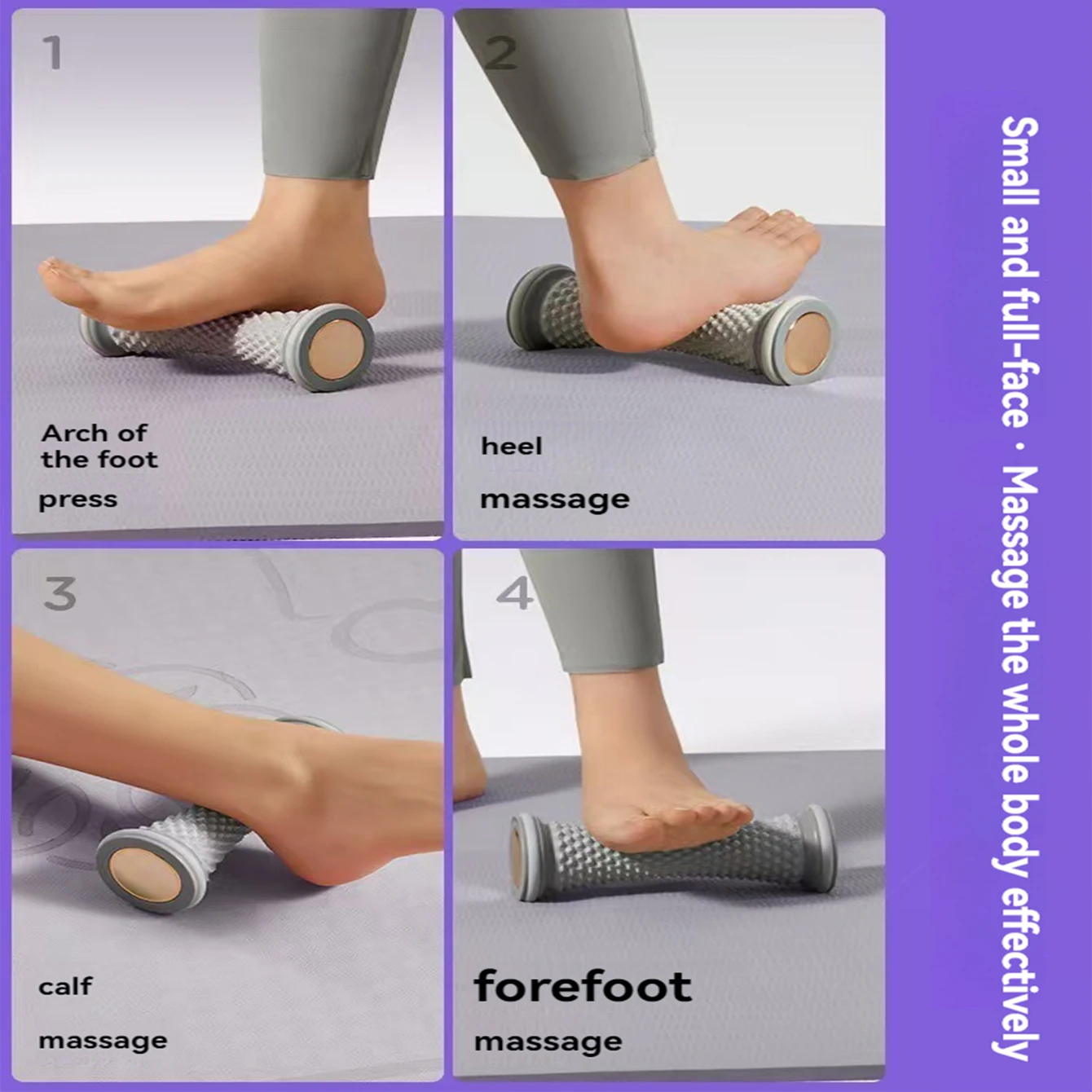 1

Arch of the foot

press

2

heel

massage

3

calf

massage

4

forefoot

massage

Small and full-face · Massage the whole body effectively