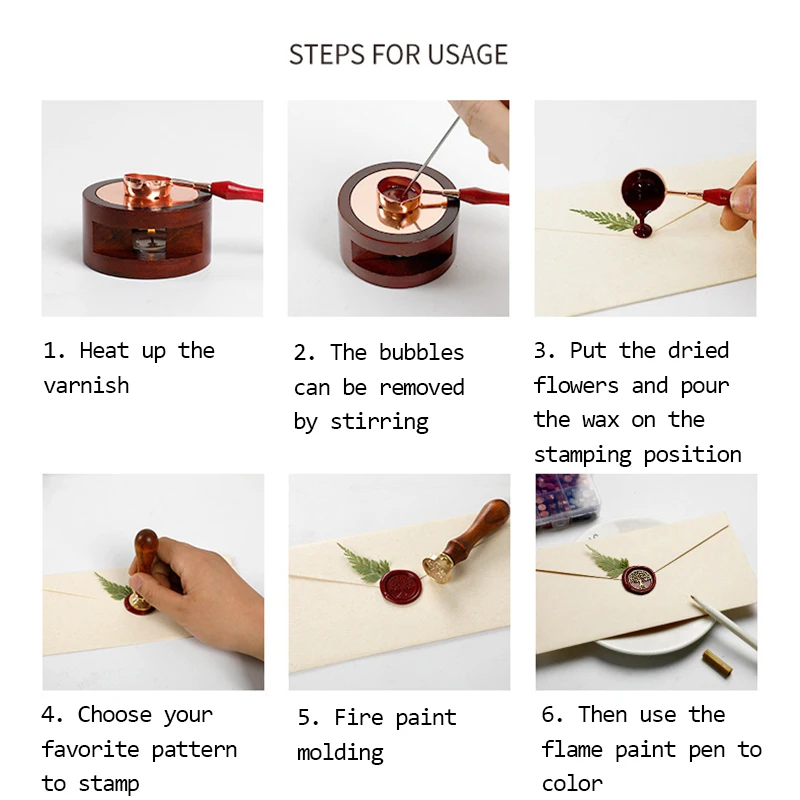 STEPS FOR USAGE

1. Heat up the varnish

2. The bubbles can be removed by stirring

3. Put the dried flowers and pour the wax on the stamping position

4. Choose your favorite pattern to stamp

5. Fire paint molding

6. Then use the flame paint pen to color