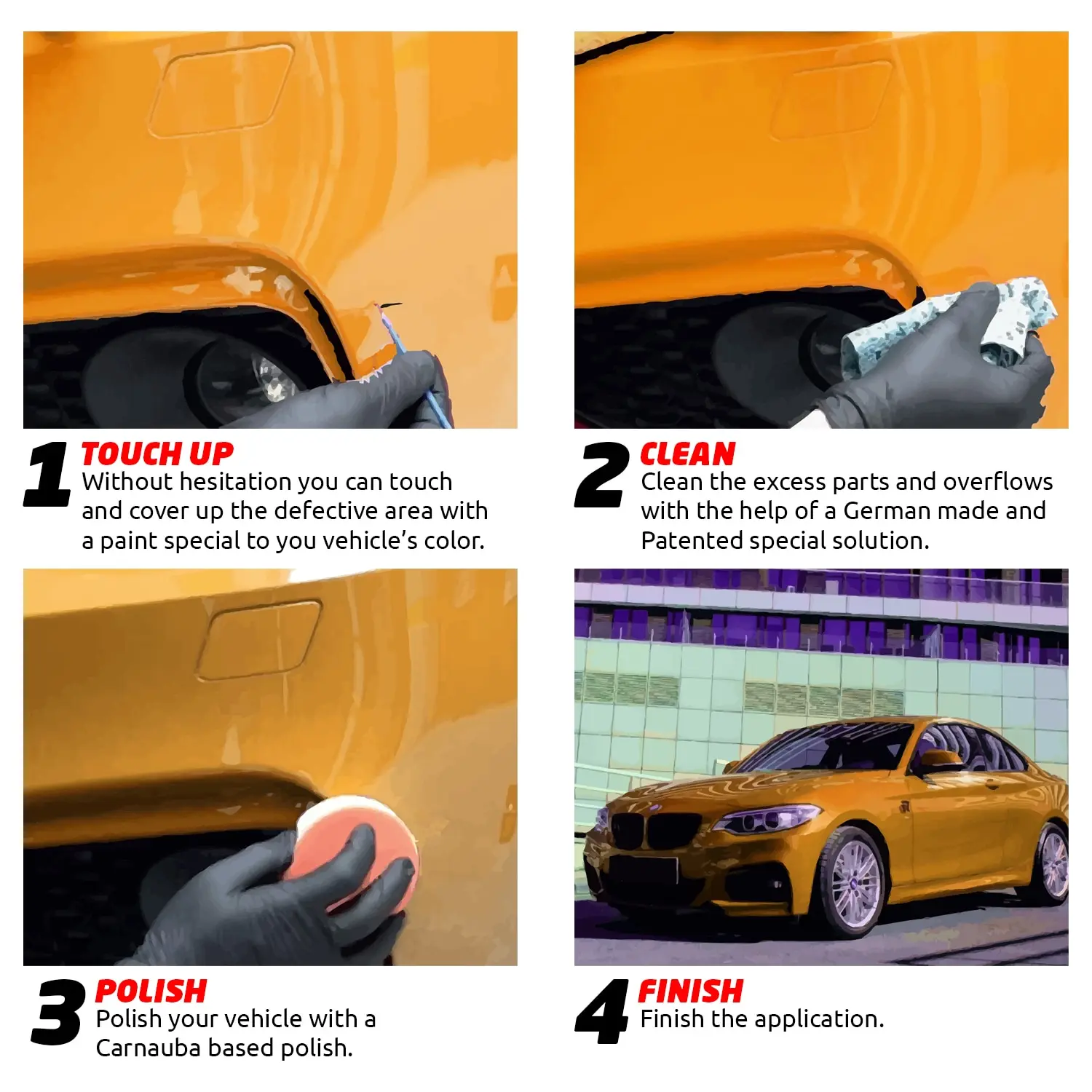 1 TOUCH UP
Without hesitation you can touch and cover up the defective area with a paint special to you vehicle's color.

2 CLEAN
Clean the excess parts and overflows with the help of a German made and Patented special solution.

3 POLISH
Polish your vehicle with a Carnauba based polish.

4 FINISH
Finish the application.