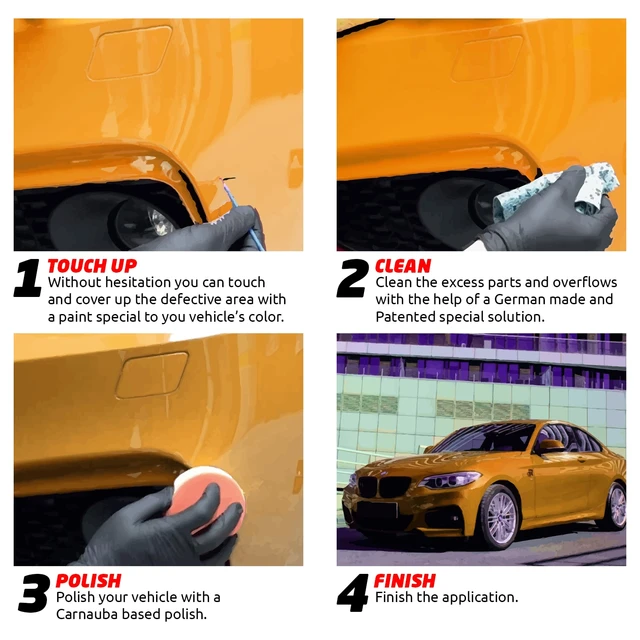 1 TOUCH UP
Without hesitation you can touch and cover up the defective area with a paint special to you vehicle's color.

2 CLEAN
Clean the excess parts and overflows with the help of a German made and Patented special solution.

3 POLISH
Polish your vehicle with a Carnauba based polish.

4 FINISH
Finish the application.