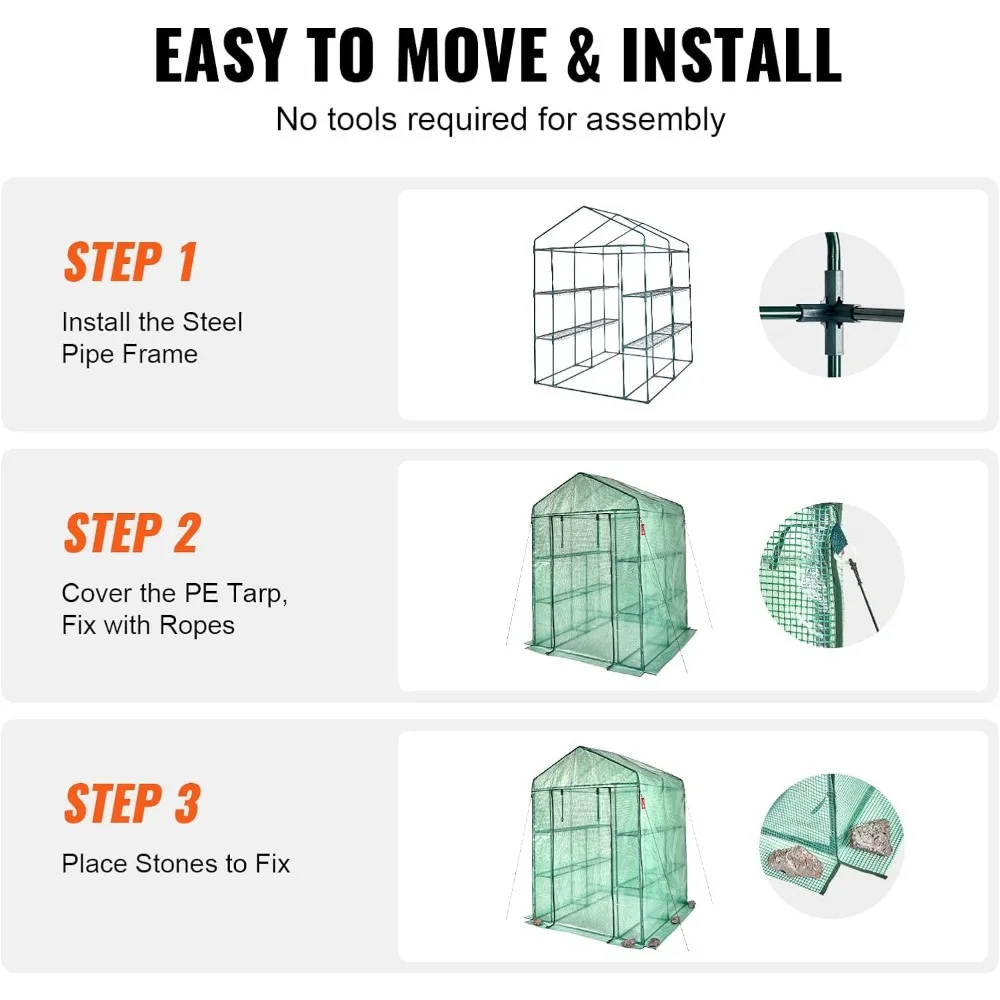 EASY TO MOVE & INSTALL
No tools required for assembly

STEP 1
Install the Steel Pipe Frame

STEP 2
Cover the PE Tarp, Fix with Ropes

STEP 3
Place Stones to Fix