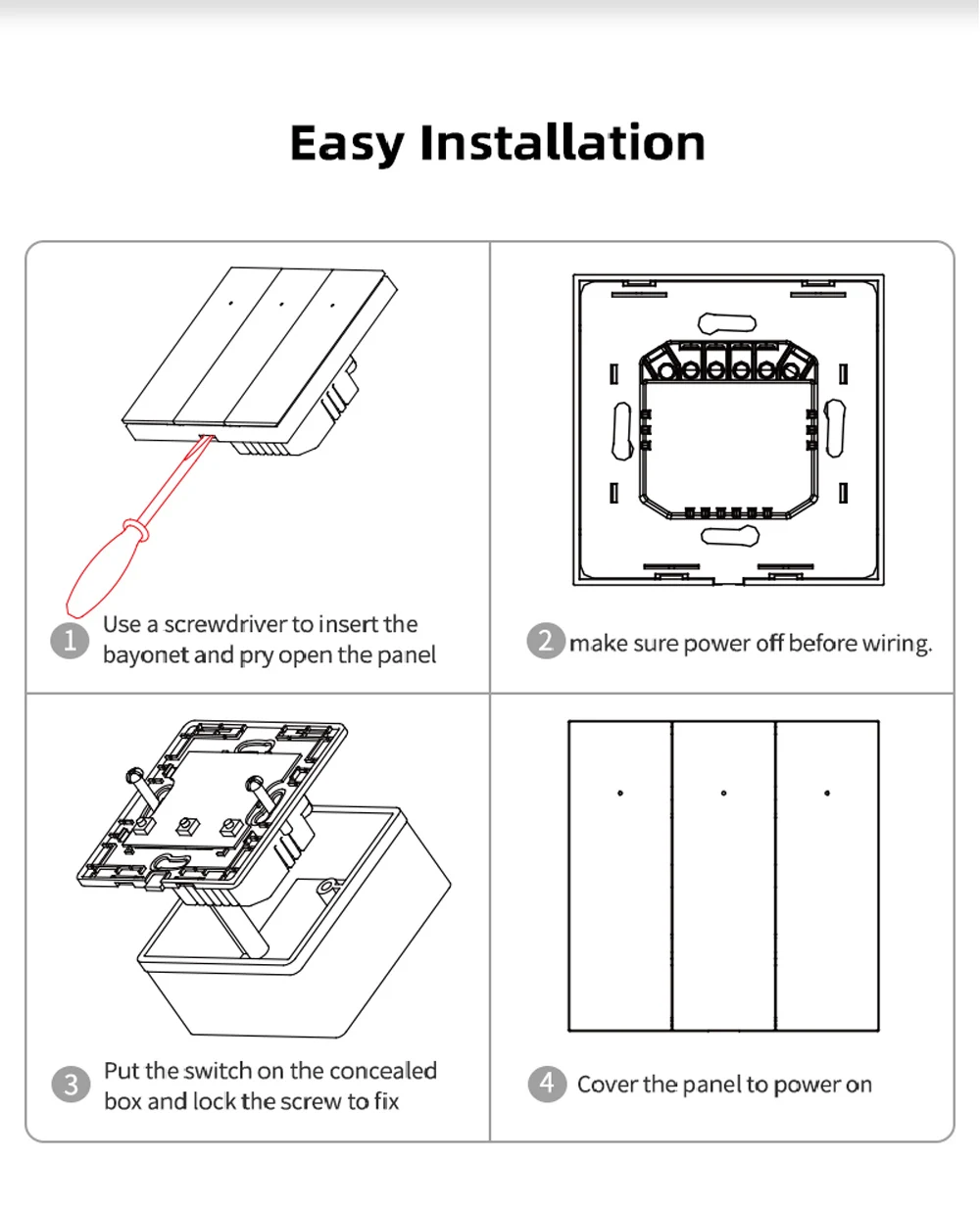 Easy Installation

1 Use a screwdriver to insert the bayonet and pry open the panel

2 make sure power off before wiring.

3 Put the switch on the concealed box and lock the screw to fix

4 Cover the panel to power on