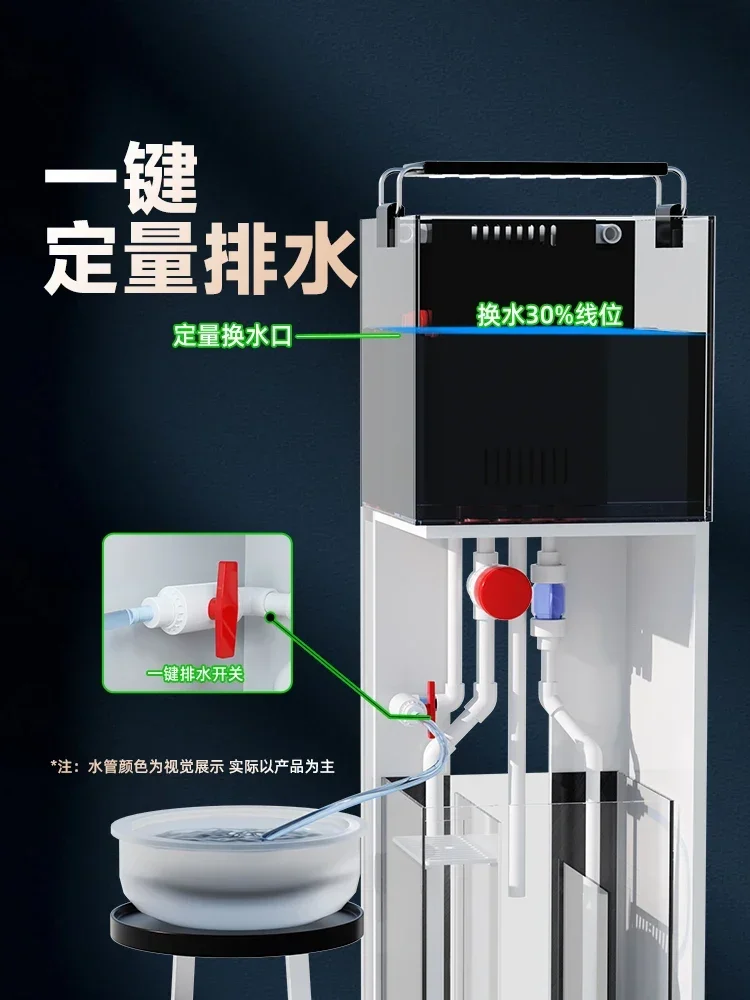 一键
定量排水

定量换水口

换水30%线位

一键排水开关

*注：水管颜色为视觉展示 实际以产品为主